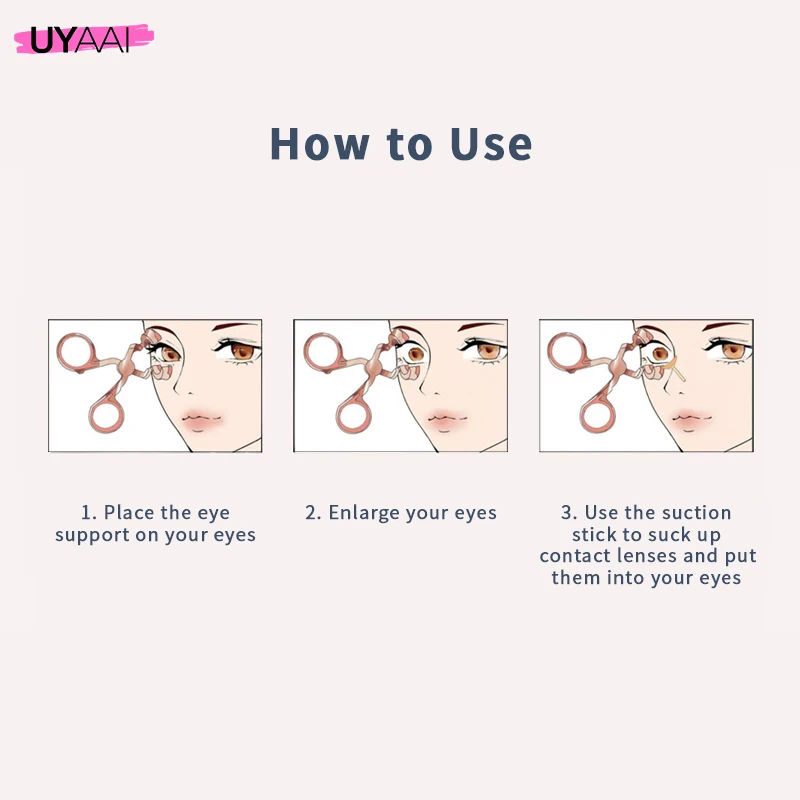 UYAAI

How to Use

1. Place the eye support on your eyes

2. Enlarge your eyes

3. Use the suction stick to suck up contact lenses and put them into your eyes