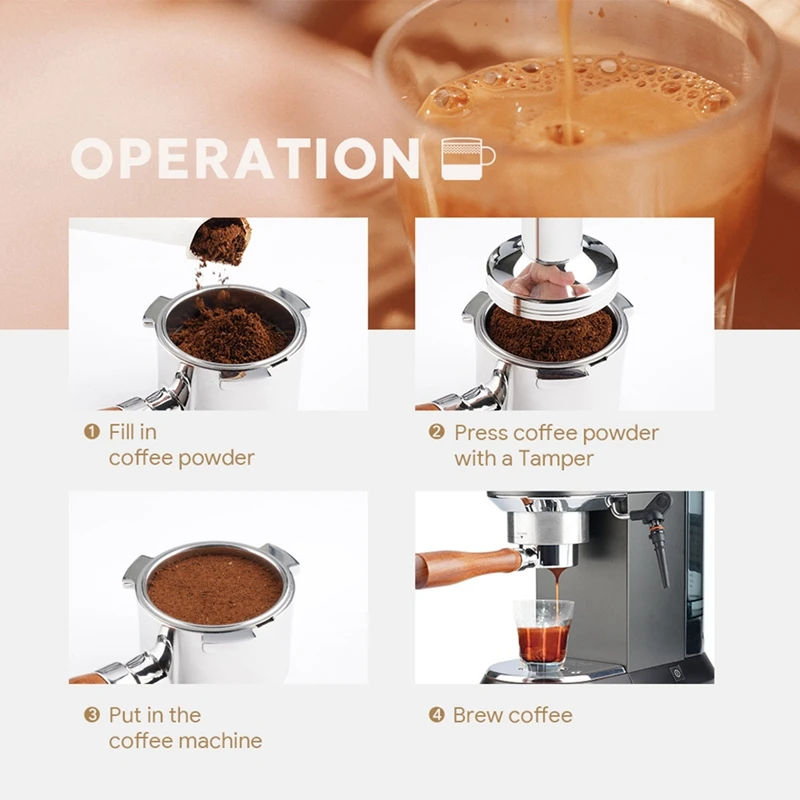 OPERATION

❶ Fill in coffee powder

❷ Press coffee powder with a Tamper

❸ Put in the coffee machine

❹ Brew coffee