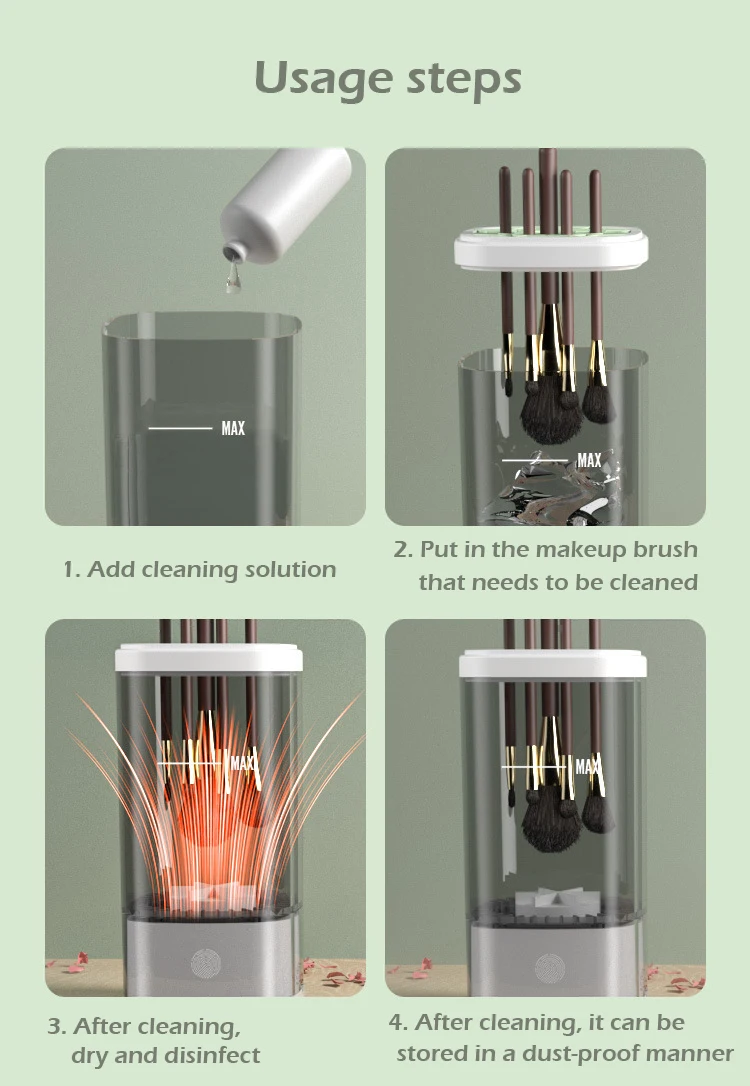 Usage steps

MAX

1. Add cleaning solution

MAX

2. Put in the makeup brush that needs to be cleaned

MAX

3. After cleaning, dry and disinfect

MAX

4. After cleaning, it can be stored in a dust-proof manner