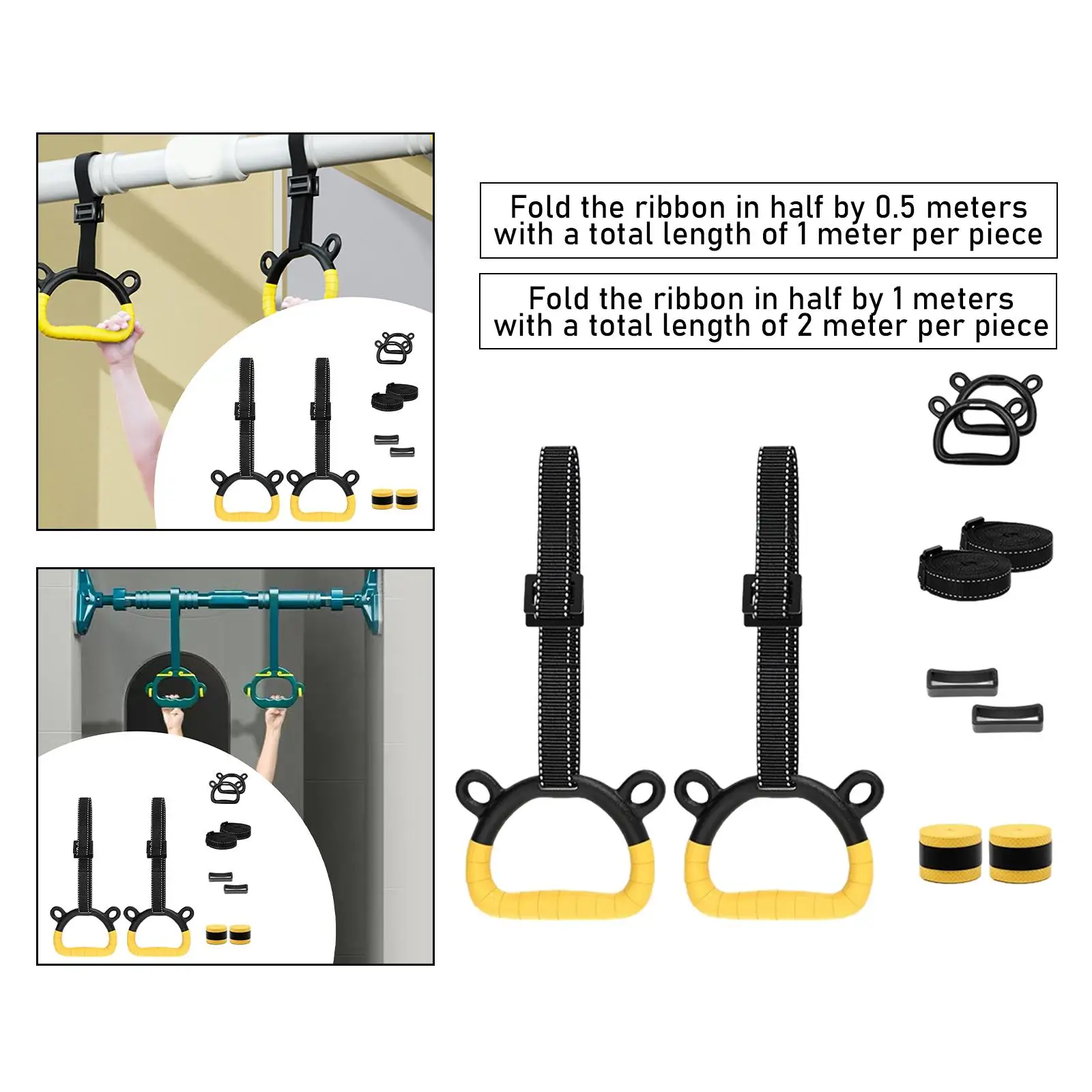 Fold the ribbon in half by 0.5 meters with a total length of 1 meter per piece

Fold the ribbon in half by 1 meters with a total length of 2 meter per piece