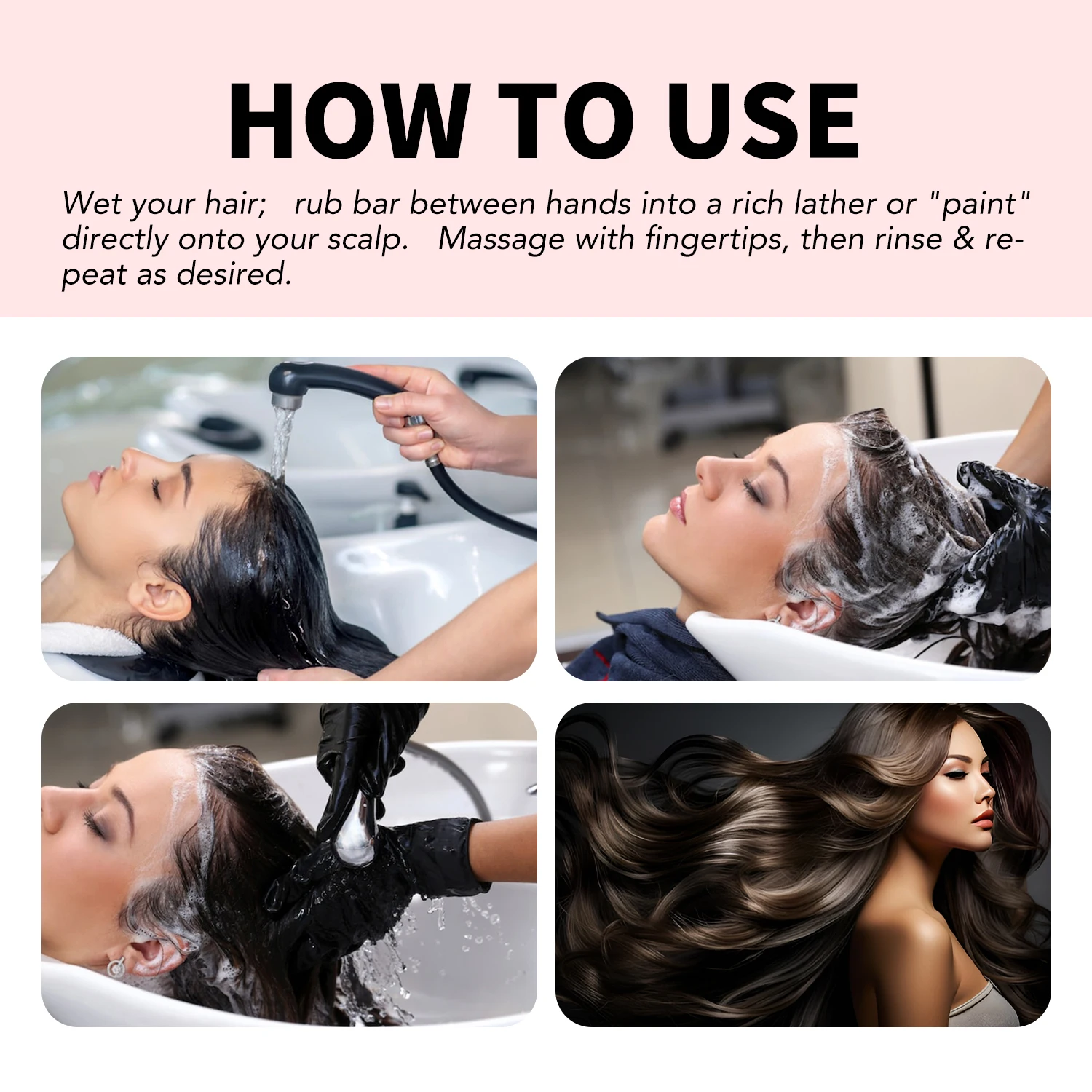 HOW TO USE

Wet your hair; rub bar between hands into a rich lather or "paint" directly onto your scalp. Massage with fingertips, then rinse & repeat as desired.