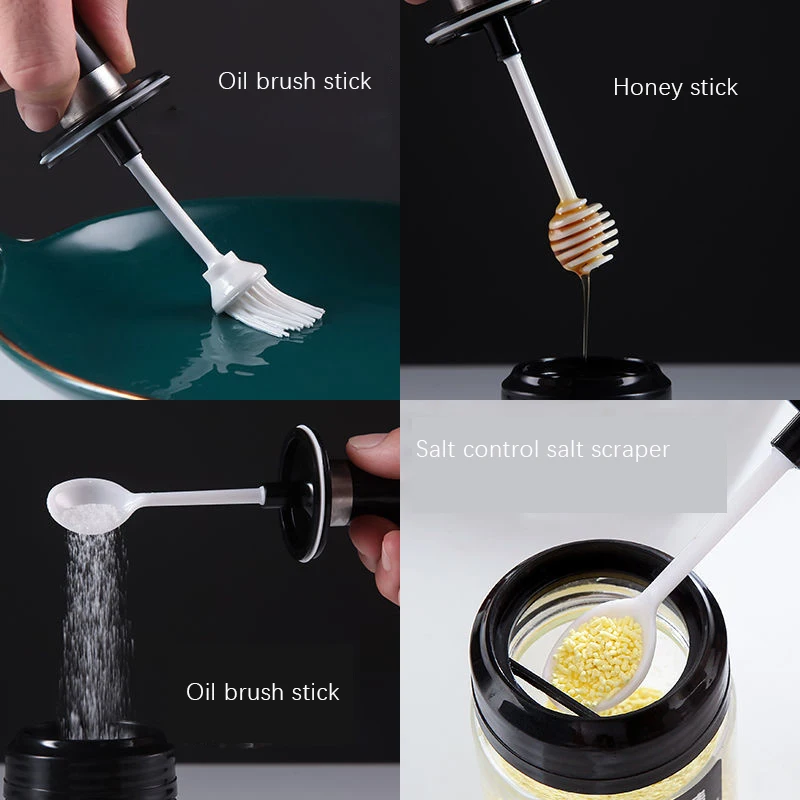 Oil brush stick

Honey stick

Oil brush stick

Salt control salt scraper