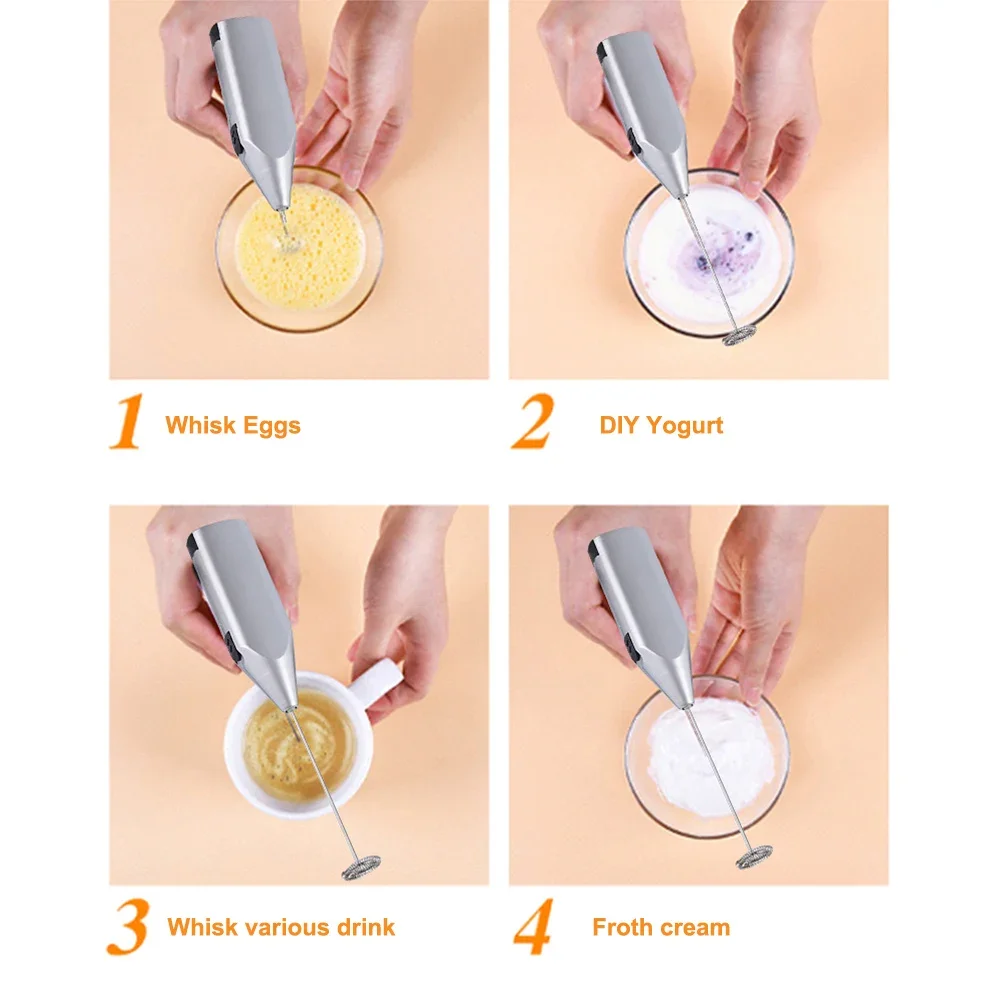 1 Whisk Eggs

2 DIY Yogurt

3 Whisk various drink

4 Froth cream