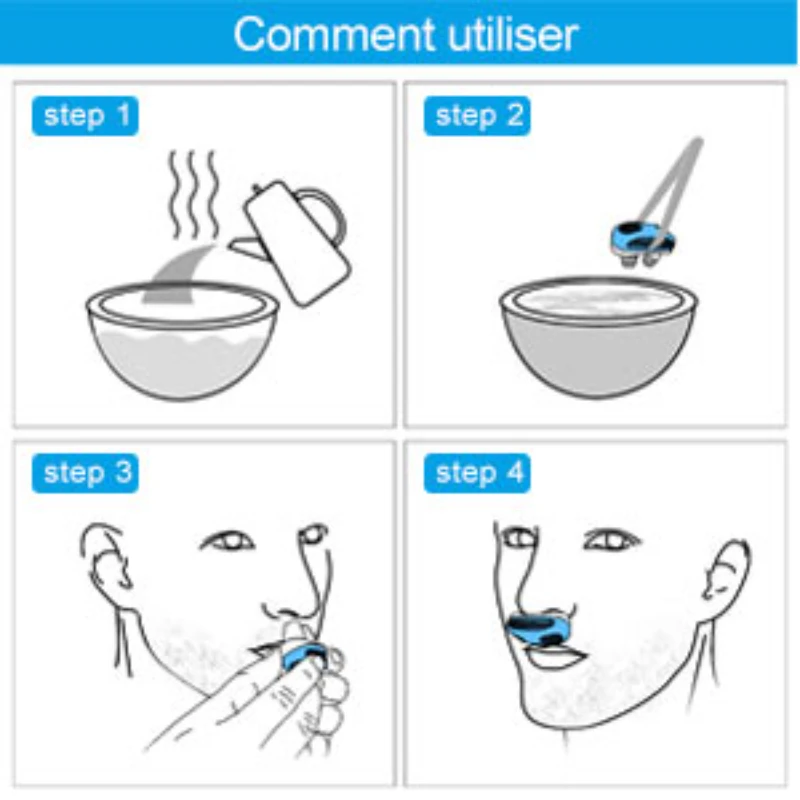 Comment utiliser

step 1

step 2

step 3

step 4