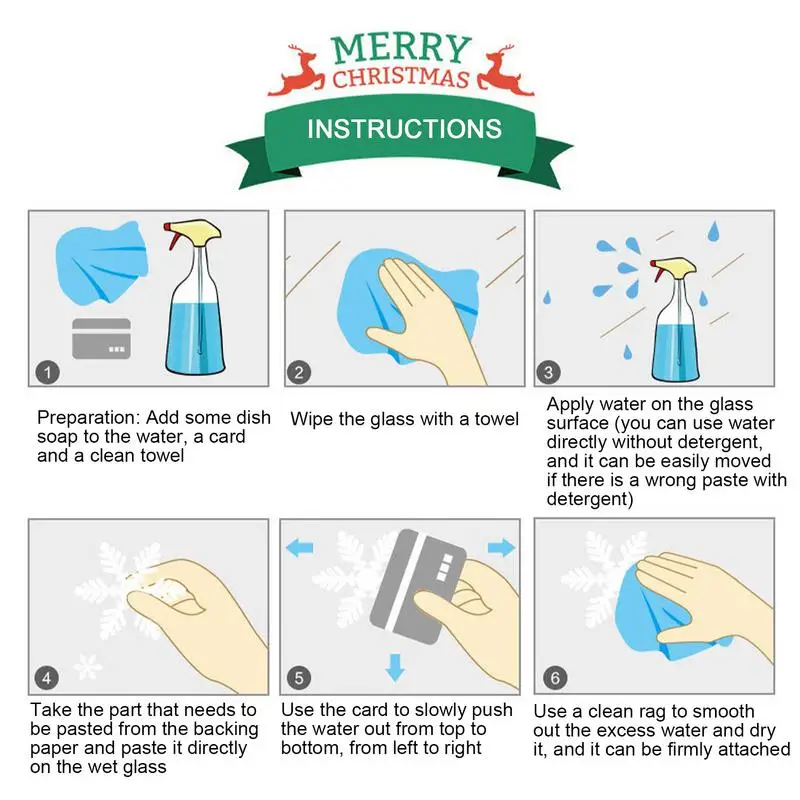 MERRY CHRISTMAS

INSTRUCTIONS

1

Preparation: Add some dish soap to the water, a card and a clean towel

2

Wipe the glass with a towel

3

Apply water on the glass surface (you can use water directly without detergent, and it can be easily moved if there is a wrong paste with detergent)

4

Take the part that needs to be pasted from the backing paper and paste it directly on the wet glass

5

Use the card to slowly push the water out from top to bottom, from left to right

6

Use a clean rag to smooth out the excess water and dry it, and it can be firmly attached