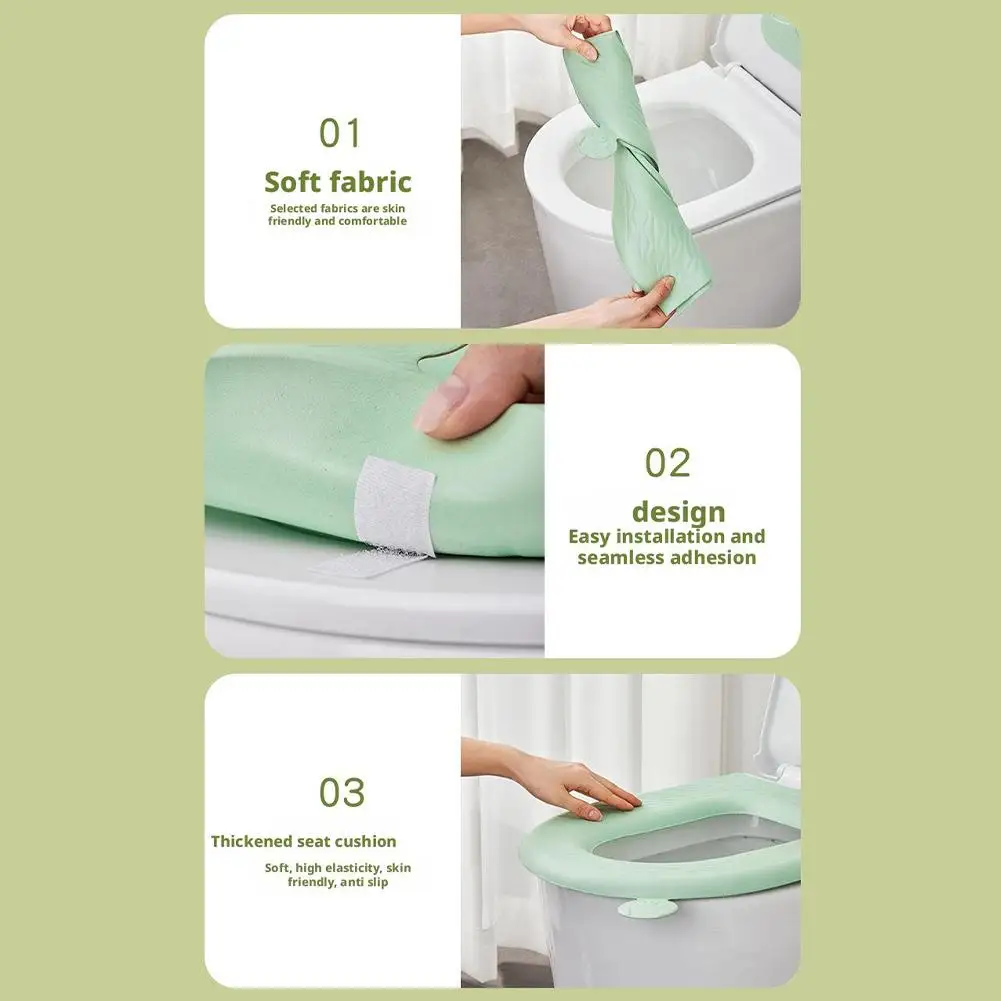 01

Soft fabric

Selected fabrics are skin friendly and comfortable

02

design

Easy installation and seamless adhesion

03

Thickened seat cushion

Soft, high elasticity, skin friendly, anti slip