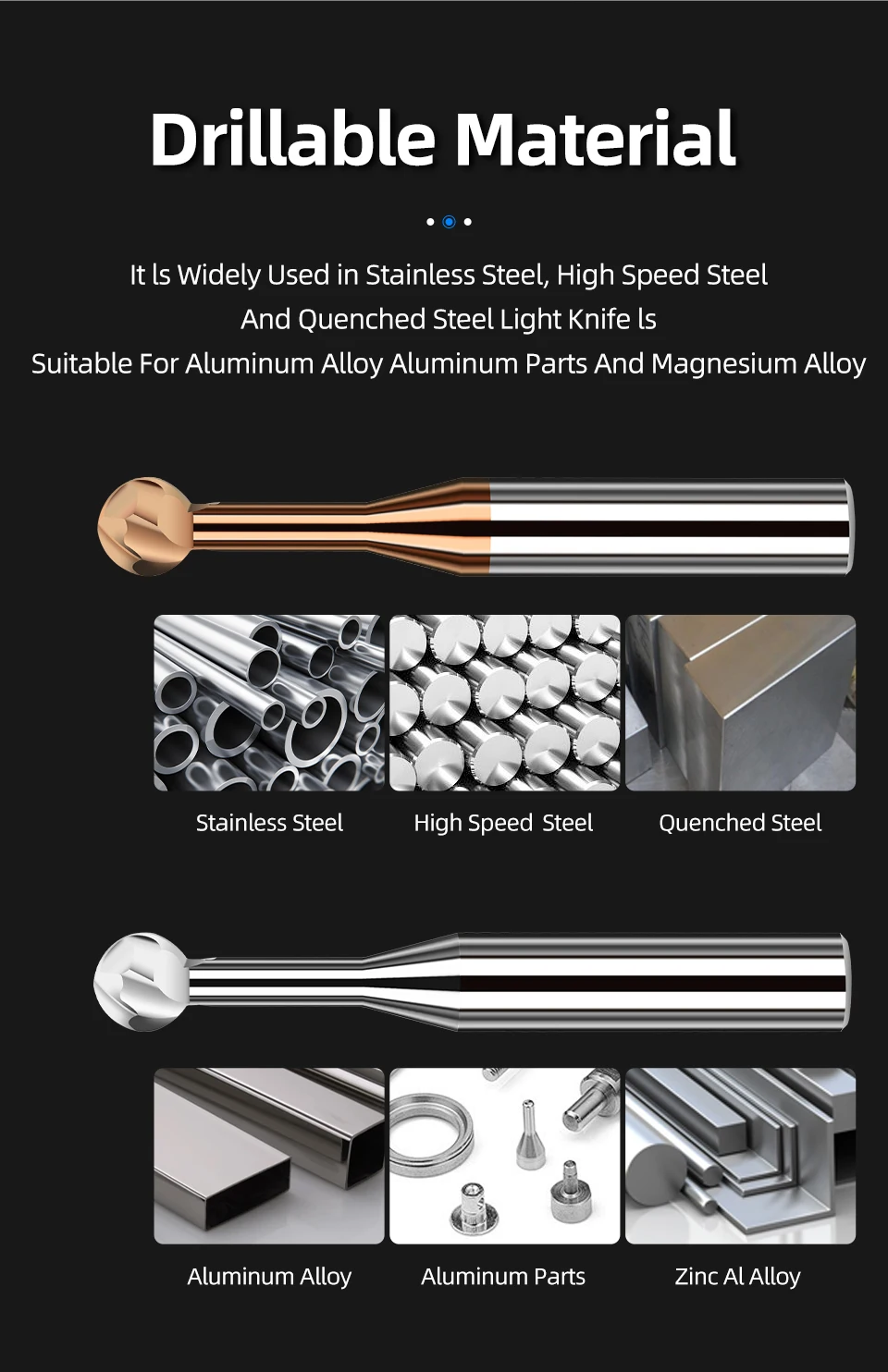 Drillable Material

It ls Widely Used in Stainless Steel, High Speed Steel And Quenched Steel Light Knife ls Suitable For Aluminum Alloy Aluminum Parts And Magnesium Alloy

Stainless Steel

High Speed Steel

Quenched Steel

Aluminum Alloy

Aluminum Parts

Zinc Al Alloy