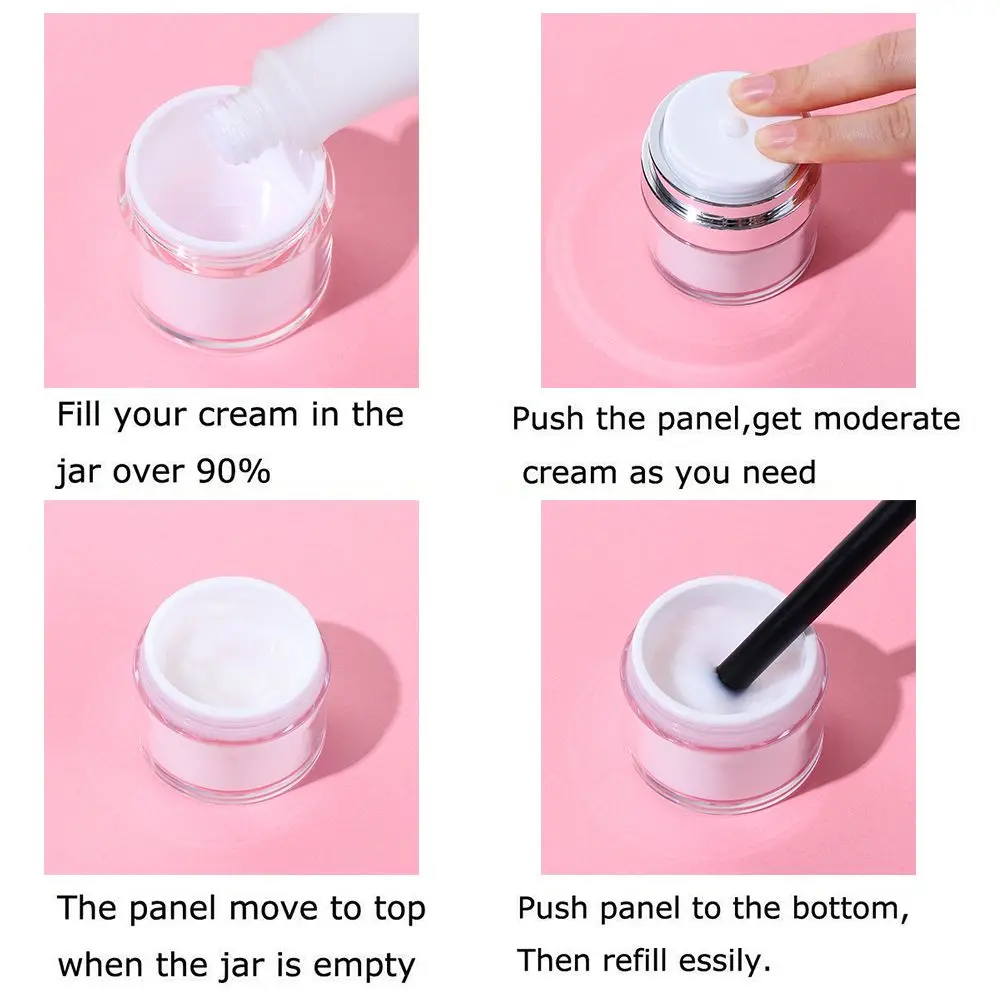 Fill your cream in the jar over 90%

Push the panel,get moderate cream as you need

The panel move to top when the jar is empty

Push panel to the bottom, Then refill essily.