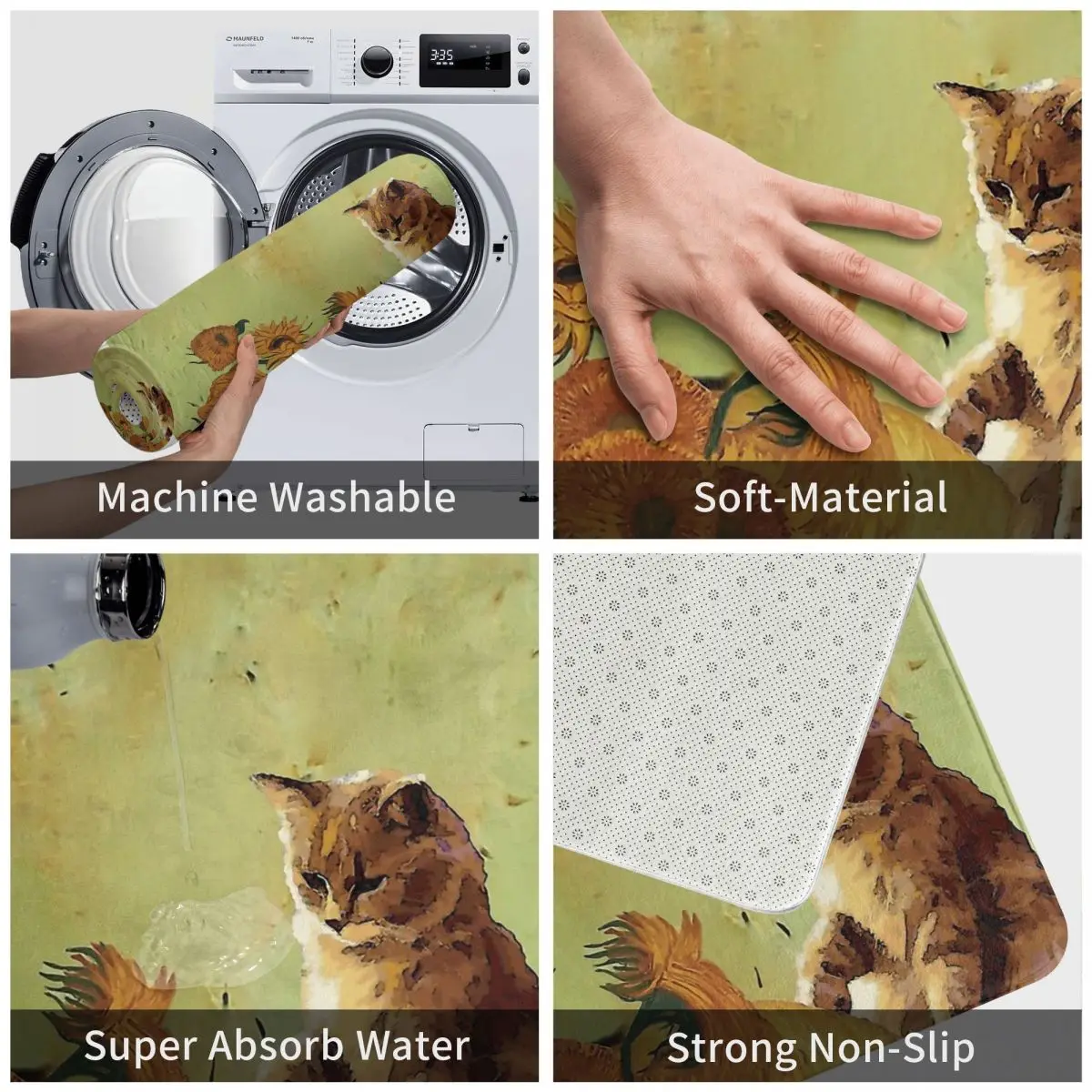 MAUNFELD

3:35

Machine Washable

Soft-Material

Super Absorb Water

Strong Non-Slip