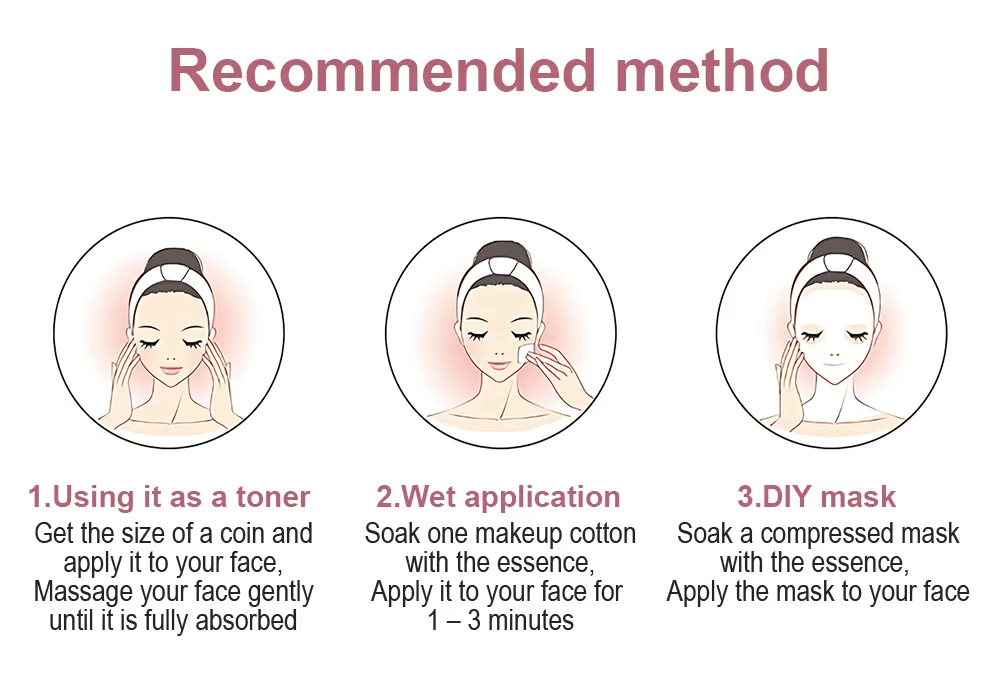 Recommended method

1.Using it as a toner
Get the size of a coin and apply it to your face,
Massage your face gently until it is fully absorbed

2.Wet application
Soak one makeup cotton with the essence,
Apply it to your face for 1 – 3 minutes

3.DIY mask
Soak a compressed mask with the essence,
Apply the mask to your face