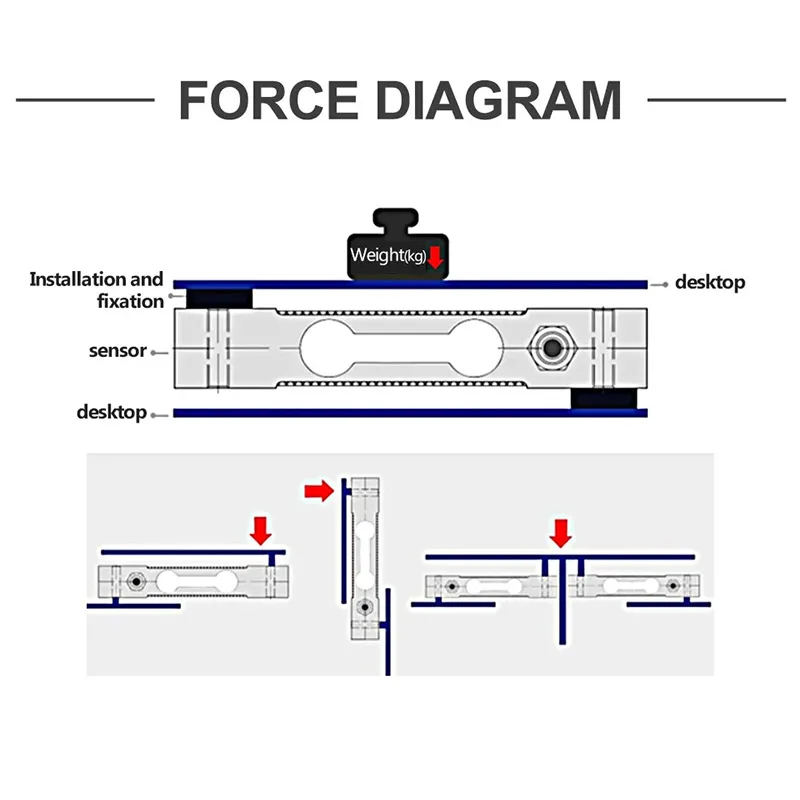 FORCE DIAGRAM

Weight(kg)

Installation and fixation

desktop

sensor

desktop