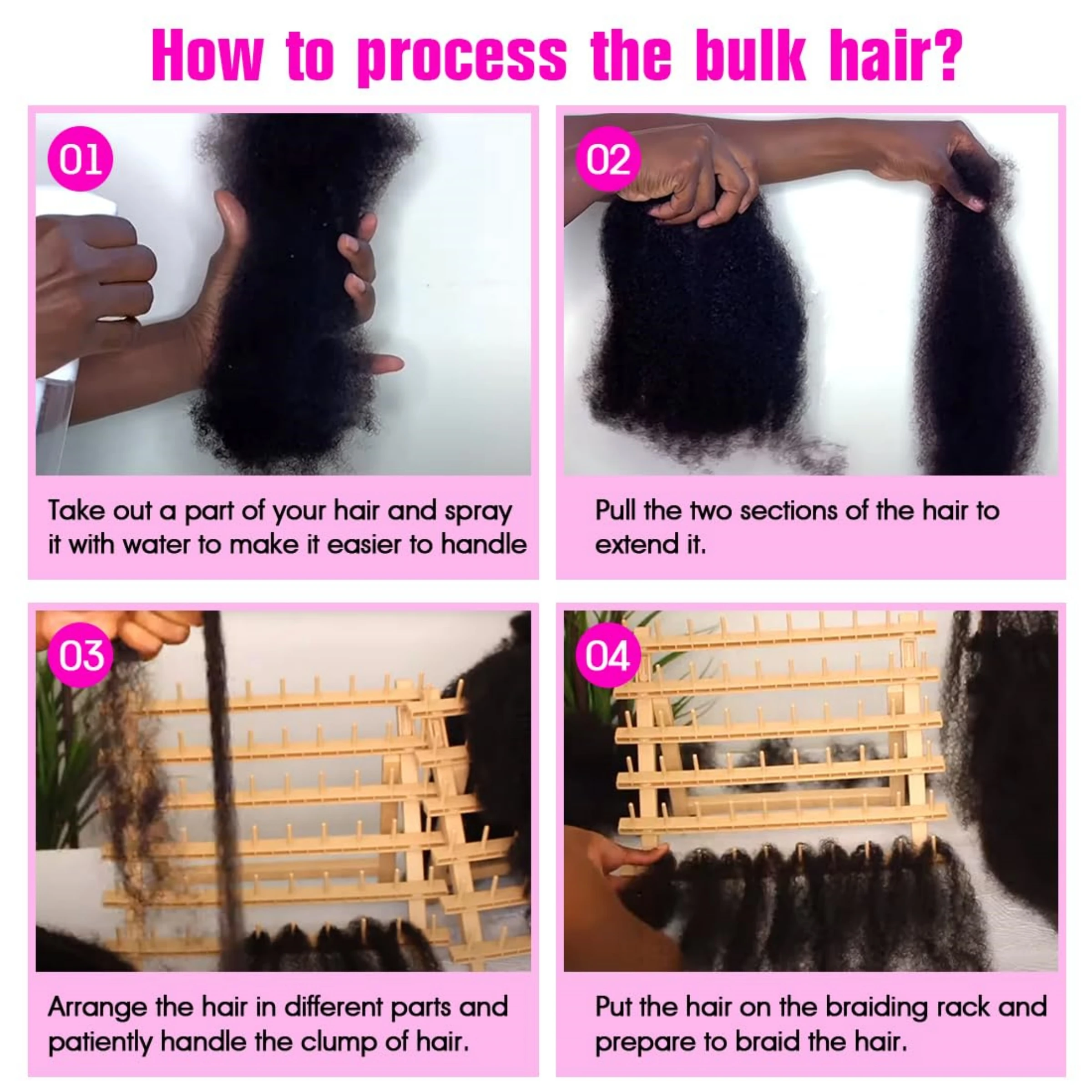 How to process the bulk hair?

01

Take out a part of your hair and spray it with water to make it easier to handle

02

Pull the two sections of the hair to extend it.

03

Arrange the hair in different parts and patiently handle the clump of hair.

04

Put the hair on the braiding rack and prepare to braid the hair.