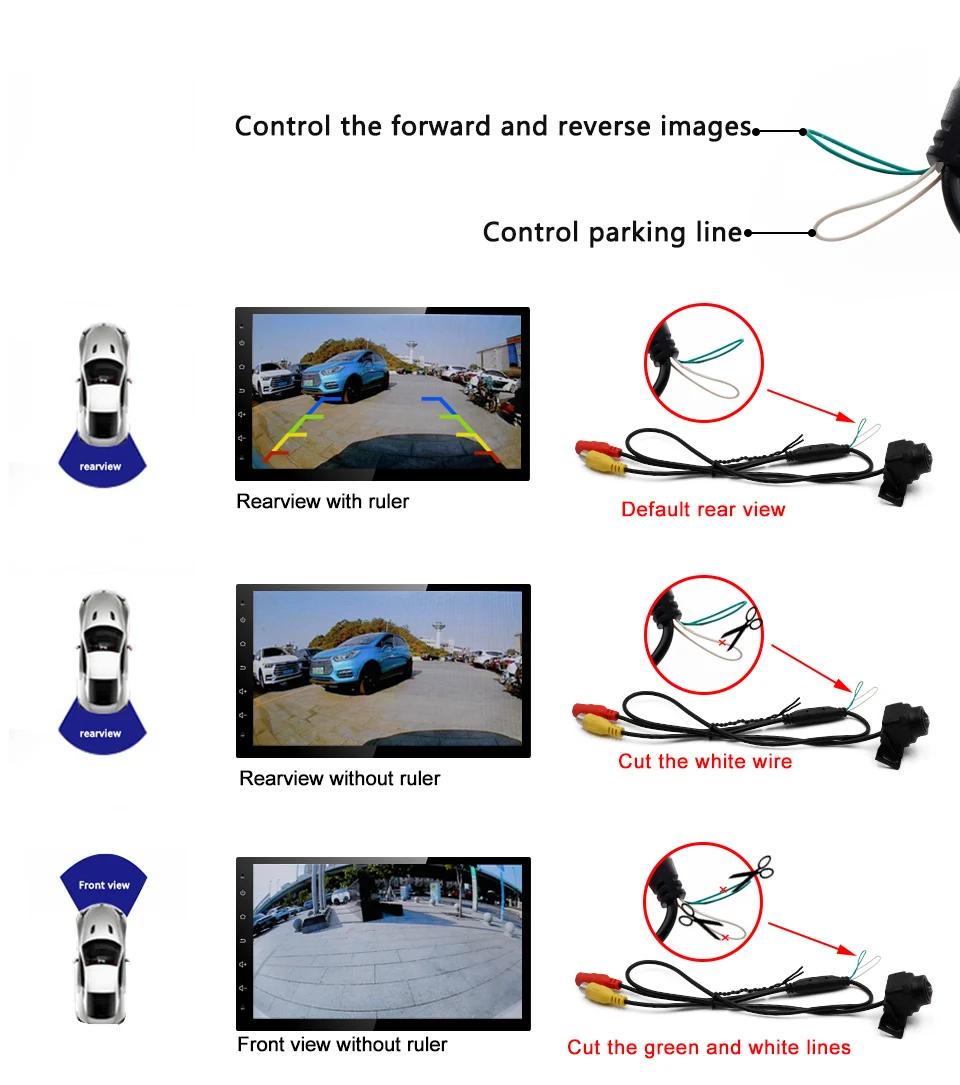 Control the forward and reverse images

Control parking line

rearview

Rearview with ruler

Default rear view

rearview

Rearview without ruler

Cut the white wire

Front view

Front view without ruler

Cut the green and white lines