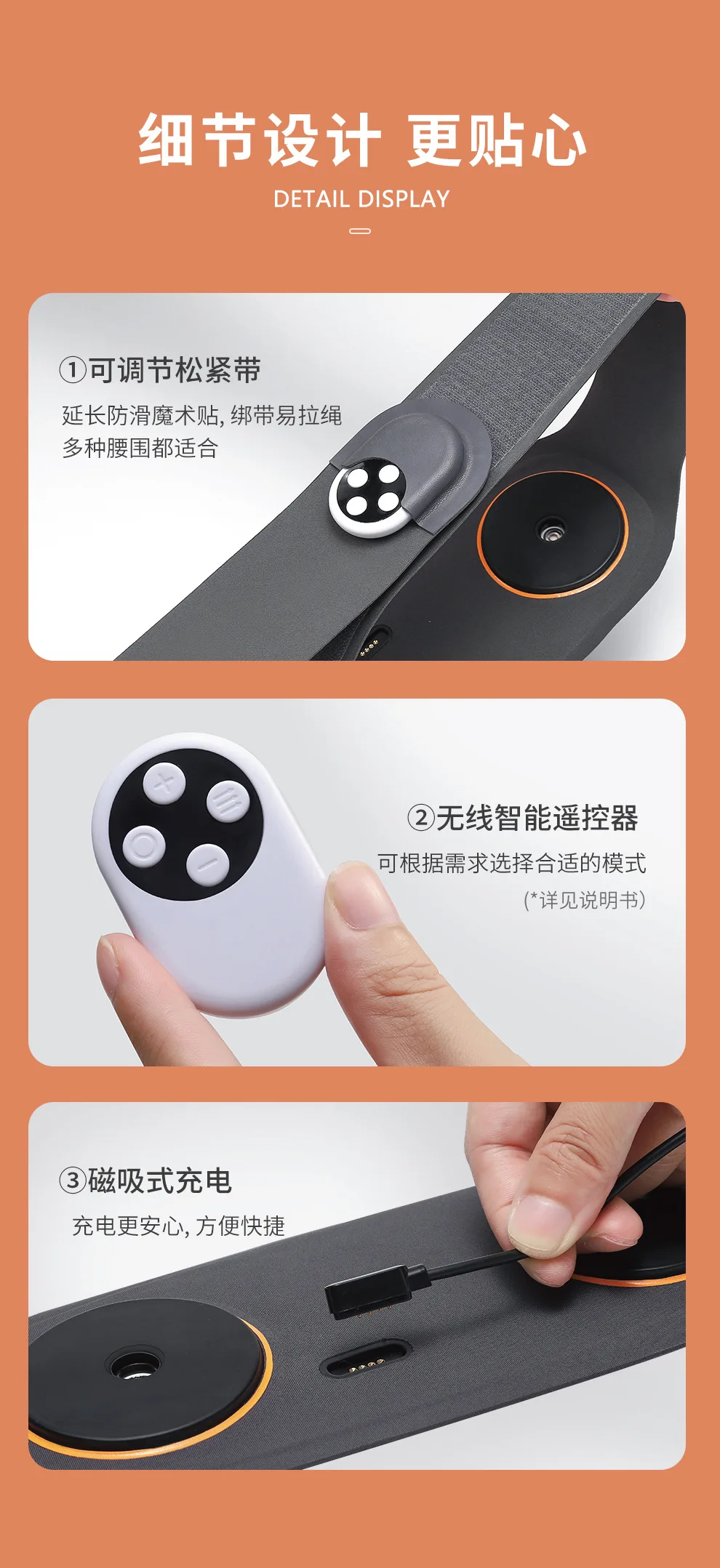 细节设计 更贴心

DETAIL DISPLAY

①可调节松紧带

延长防滑魔术贴, 绑带易拉绳
多种腰围都适合

②无线智能遥控器

可根据需求选择合适的模式
(*详见说明书)

③磁吸式充电

充电更安心, 方便快捷