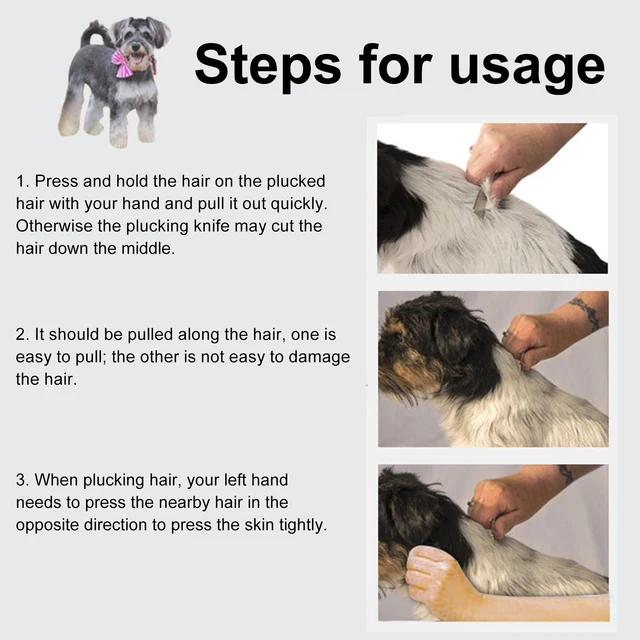 Steps for usage

1. Press and hold the hair on the plucked hair with your hand and pull it out quickly. Otherwise the plucking knife may cut the hair down the middle.

2. It should be pulled along the hair, one is easy to pull; the other is not easy to damage the hair.

3. When plucking hair, your left hand needs to press the nearby hair in the opposite direction to press the skin tightly.