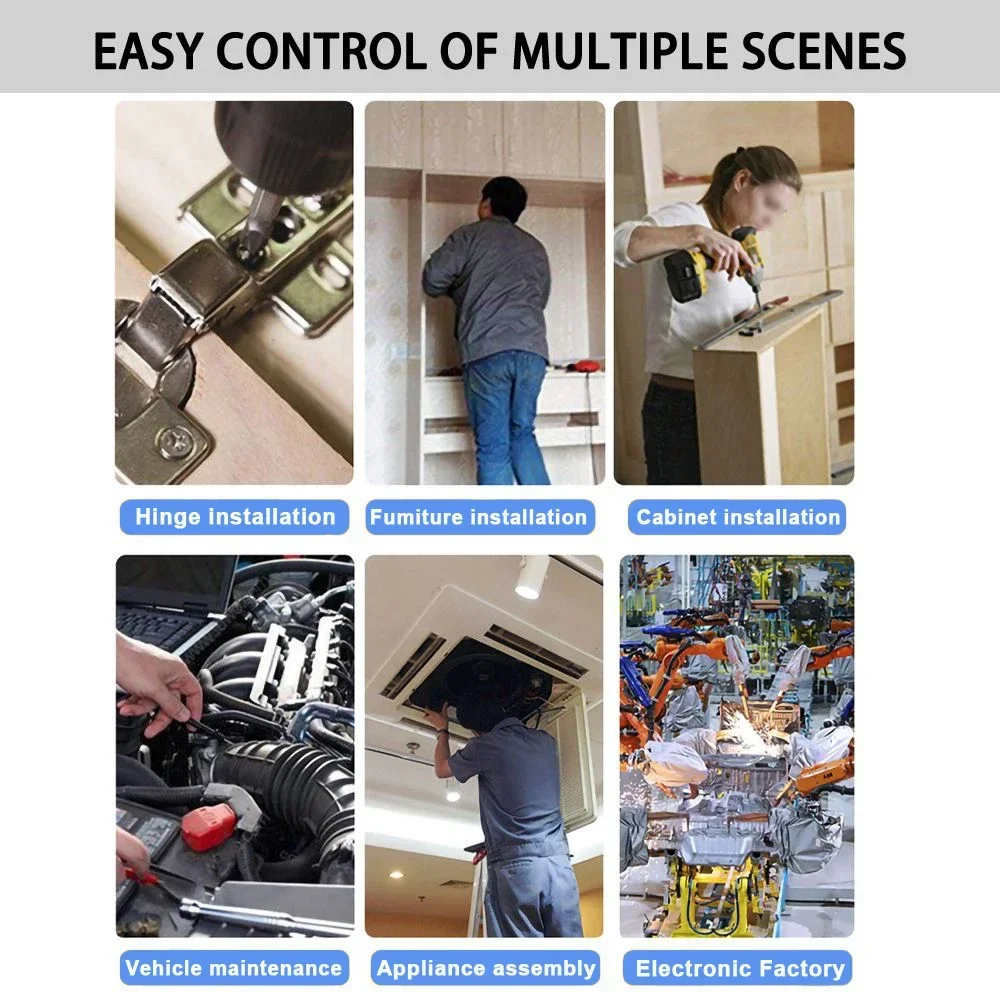 EASY CONTROL OF MULTIPLE SCENES

Hinge installation

Fumiture installation

Cabinet installation

Vehicle maintenance

Appliance assembly

Electronic Factory