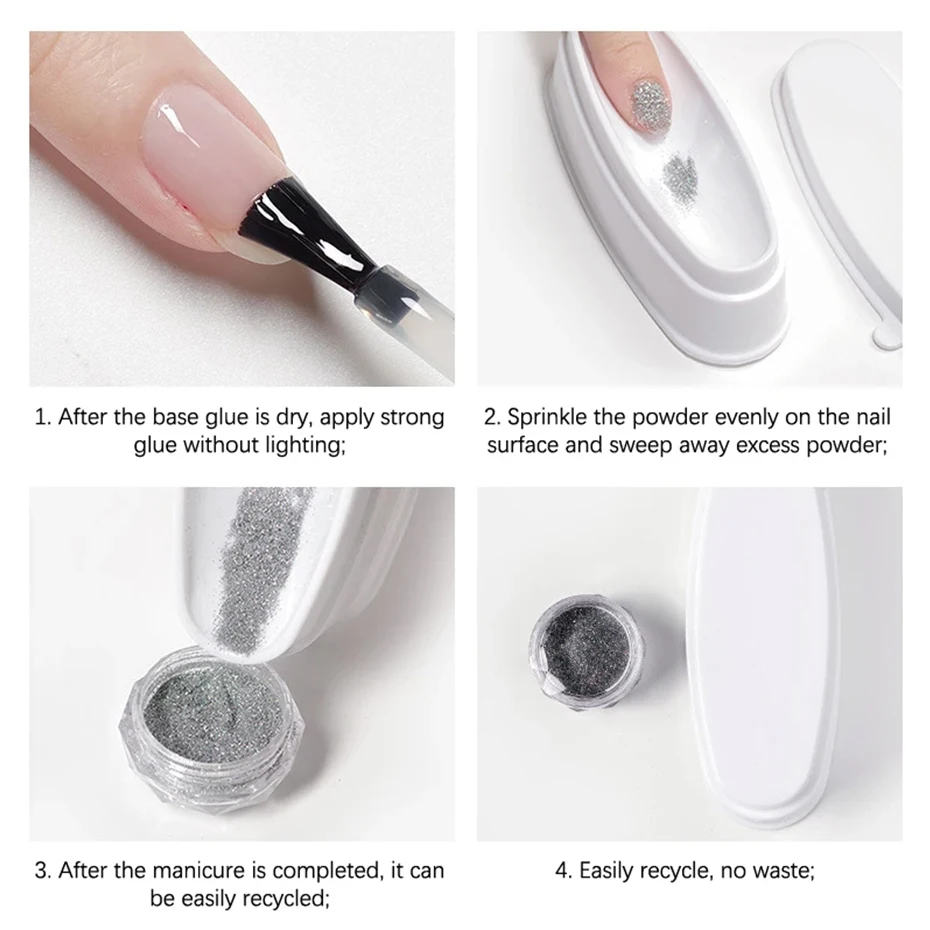 1. After the base glue is dry, apply strong glue without lighting;

2. Sprinkle the powder evenly on the nail surface and sweep away excess powder;

3. After the manicure is completed, it can be easily recycled;

4. Easily recycle, no waste;