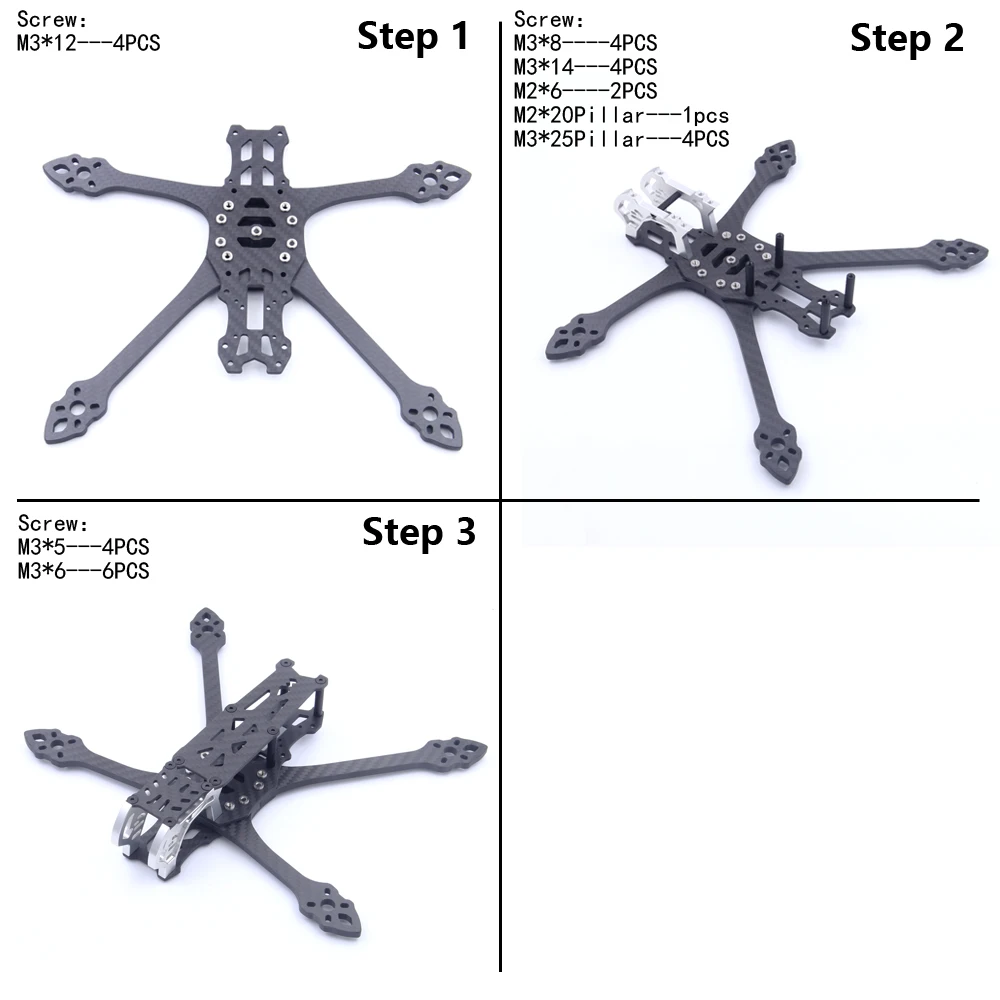 Screw:
M3*12---4PCS

Step 1

Screw:
M3*8----4PCS
M3*14---4PCS
M2*6----2PCS
M2*20Pillar---1pcs
M3*25Pillar---4PCS

Step 2

Screw:
M3*5---4PCS
M3*6---6PCS

Step 3