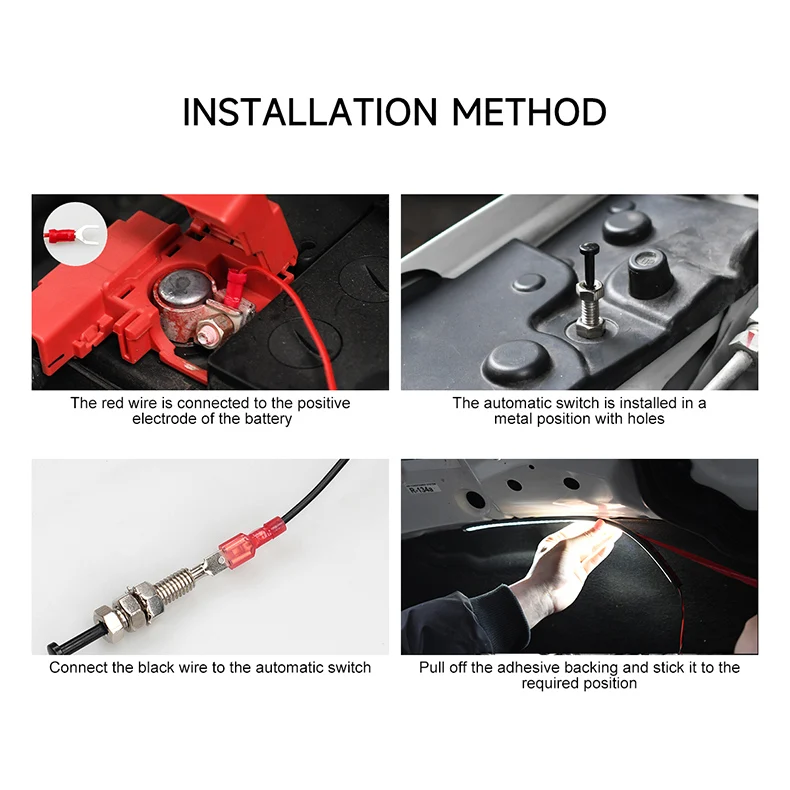 INSTALLATION METHOD

The red wire is connected to the positive electrode of the battery

The automatic switch is installed in a metal position with holes

Connect the black wire to the automatic switch

R-134a

Pull off the adhesive backing and stick it to the required position