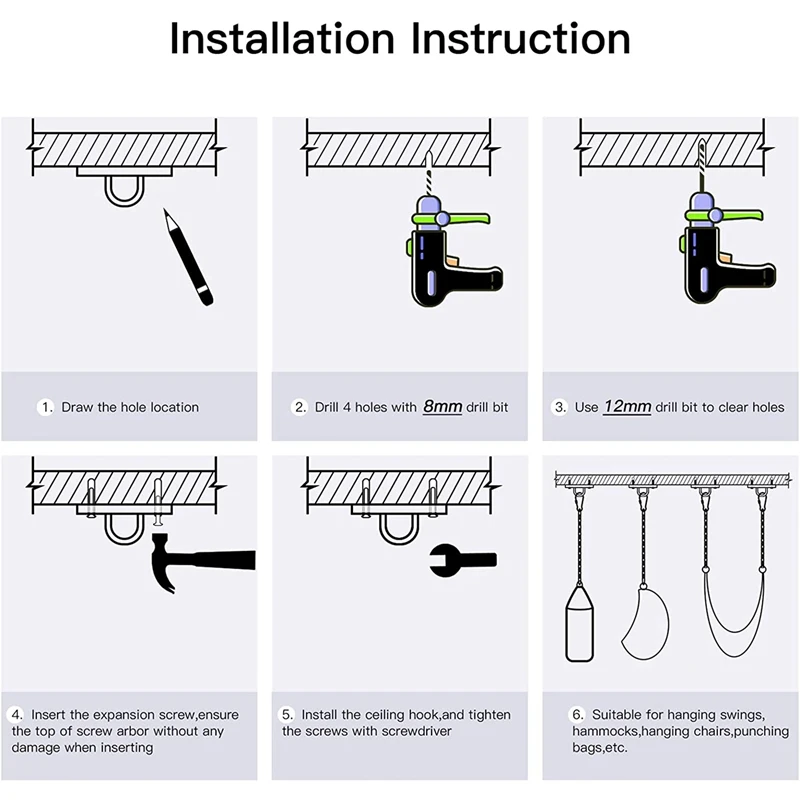 Installation Instruction

1. Draw the hole location

2. Drill 4 holes with 8mm drill bit

3. Use 12mm drill bit to clear holes

4. Insert the expansion screw,ensure the top of screw arbor without any damage when inserting

5. Install the ceiling hook,and tighten the screws with screwdriver

6. Suitable for hanging swings, hammocks,hanging chairs,punching bags,etc.