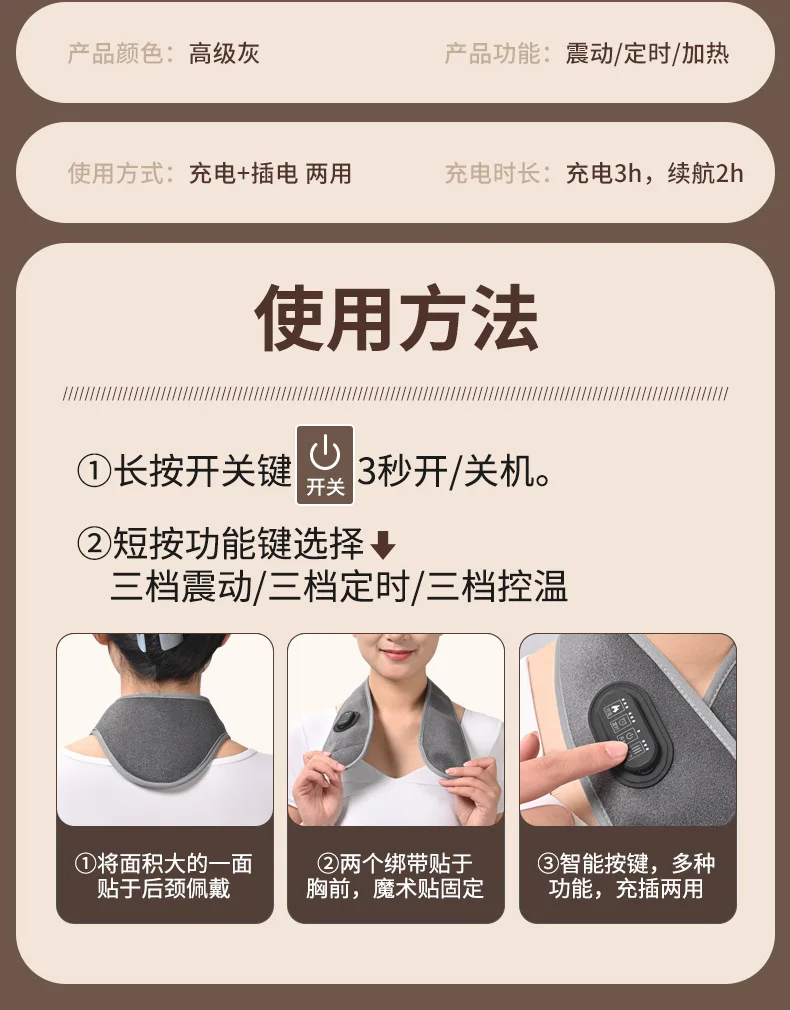 产品颜色：高级灰

产品功能：震动/定时/加热

使用方式：充电+插电 两用

充电时长：充电3h，续航2h

使用方法

①长按开关键 开关 3秒开/关机。

②短按功能键选择
三档震动/三档定时/三档控温

①将面积大的一面贴于后颈佩戴

②两个绑带贴于胸前，魔术贴固定

③智能按键，多种功能，充插两用