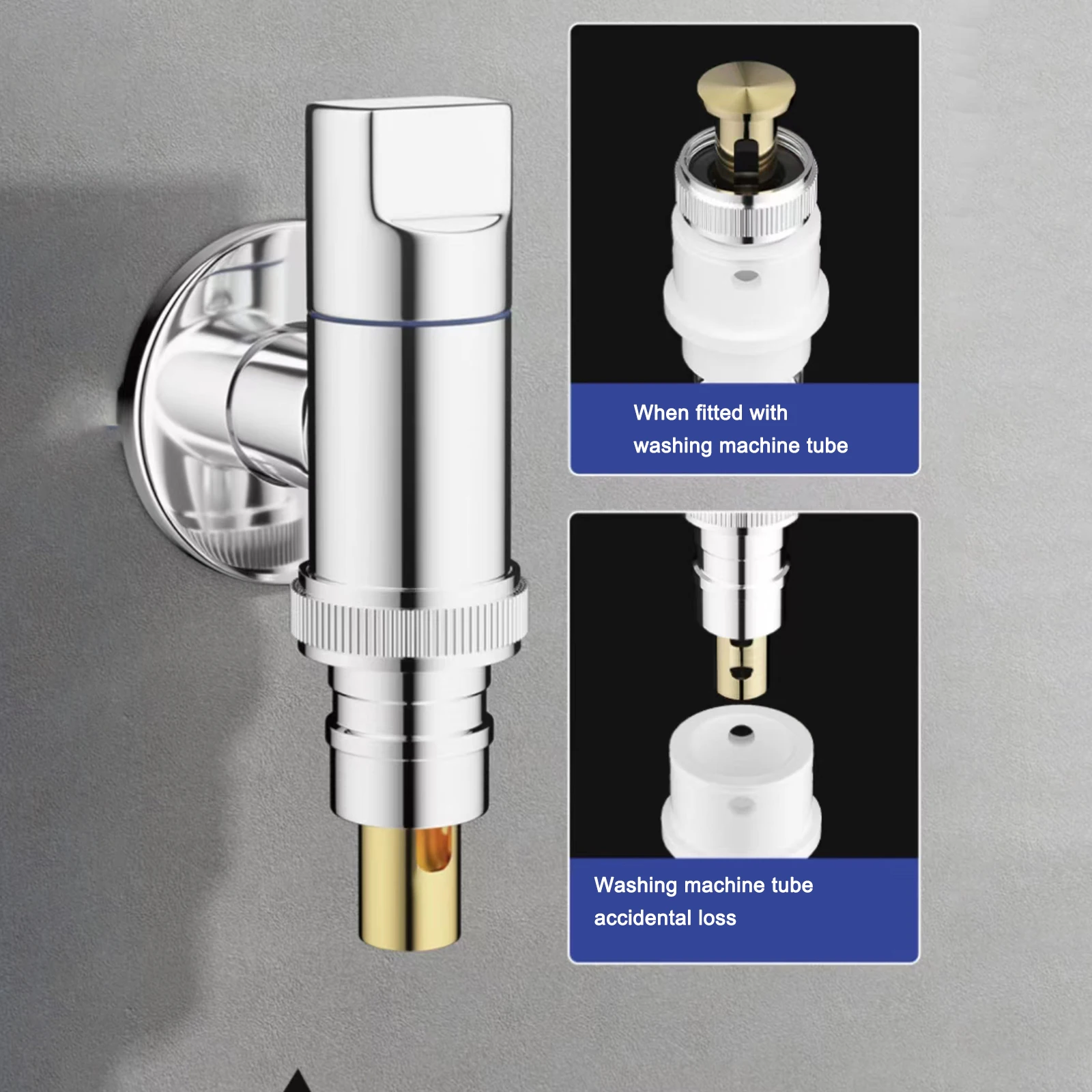 When fitted with washing machine tube

Washing machine tube accidental loss