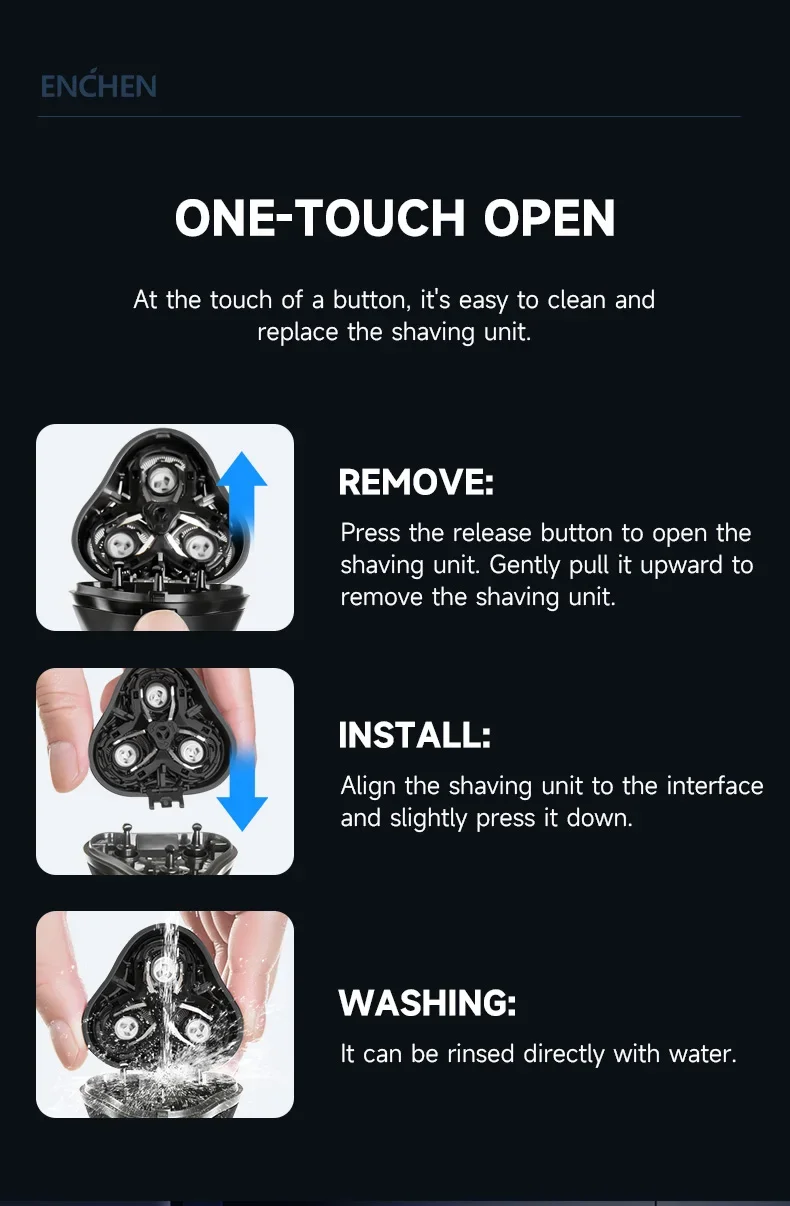 ENCHEN

ONE-TOUCH OPEN

At the touch of a button, it's easy to clean and replace the shaving unit.

REMOVE:

Press the release button to open the shaving unit. Gently pull it upward to remove the shaving unit.

INSTALL:

Align the shaving unit to the interface and slightly press it down.

WASHING:

It can be rinsed directly with water.