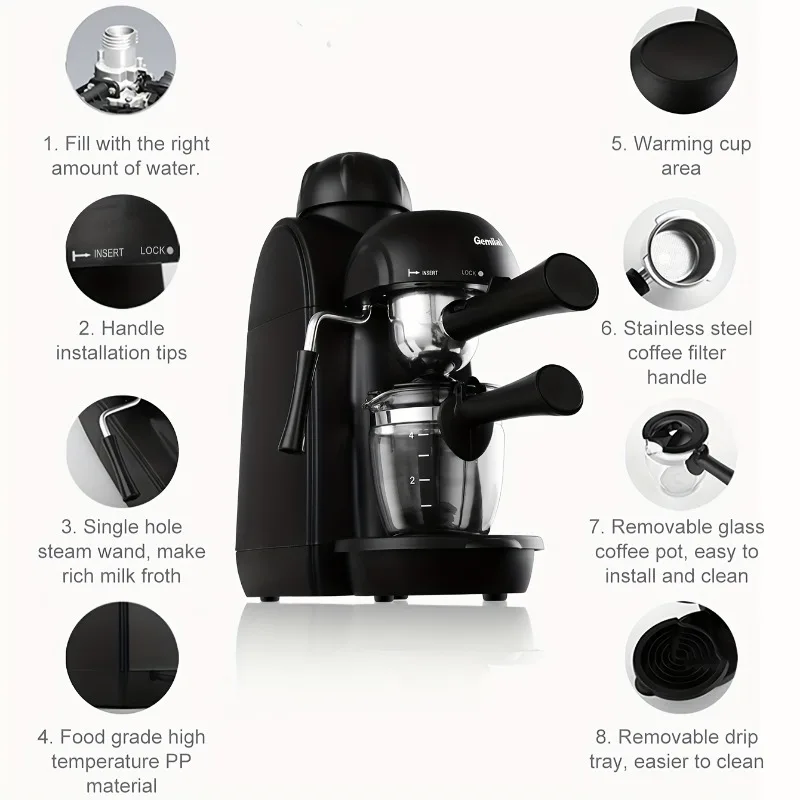 1. Fill with the right amount of water.

INSERT LOCK

2. Handle installation tips

3. Single hole steam wand, make rich milk froth

4. Food grade high temperature PP material

Gemilai

INSERT LOCK

4

2

5. Warming cup area

6. Stainless steel coffee filter handle

7. Removable glass coffee pot, easy to install and clean

8. Removable drip tray, easier to clean