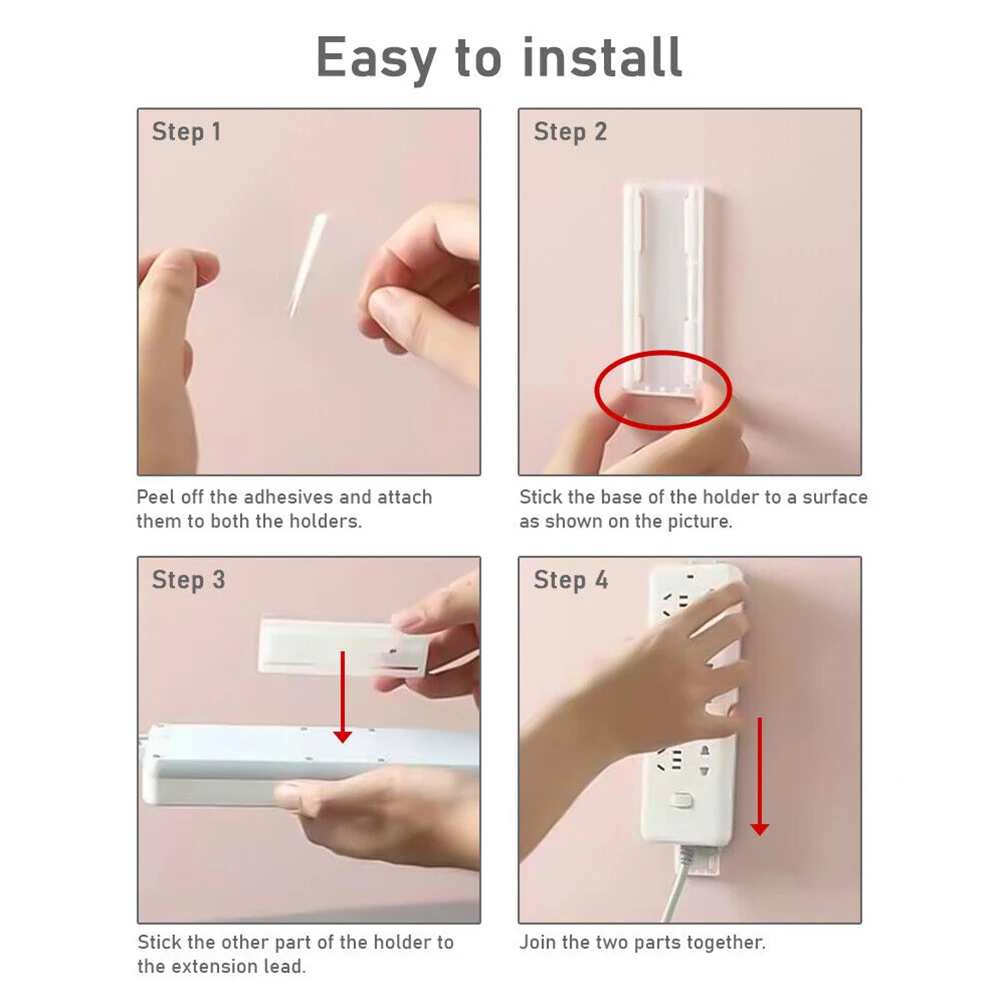 Easy to install

Step 1

Peel off the adhesives and attach them to both the holders.

Step 2

Stick the base of the holder to a surface as shown on the picture.

Step 3

Stick the other part of the holder to the extension lead.

Step 4

Join the two parts together.