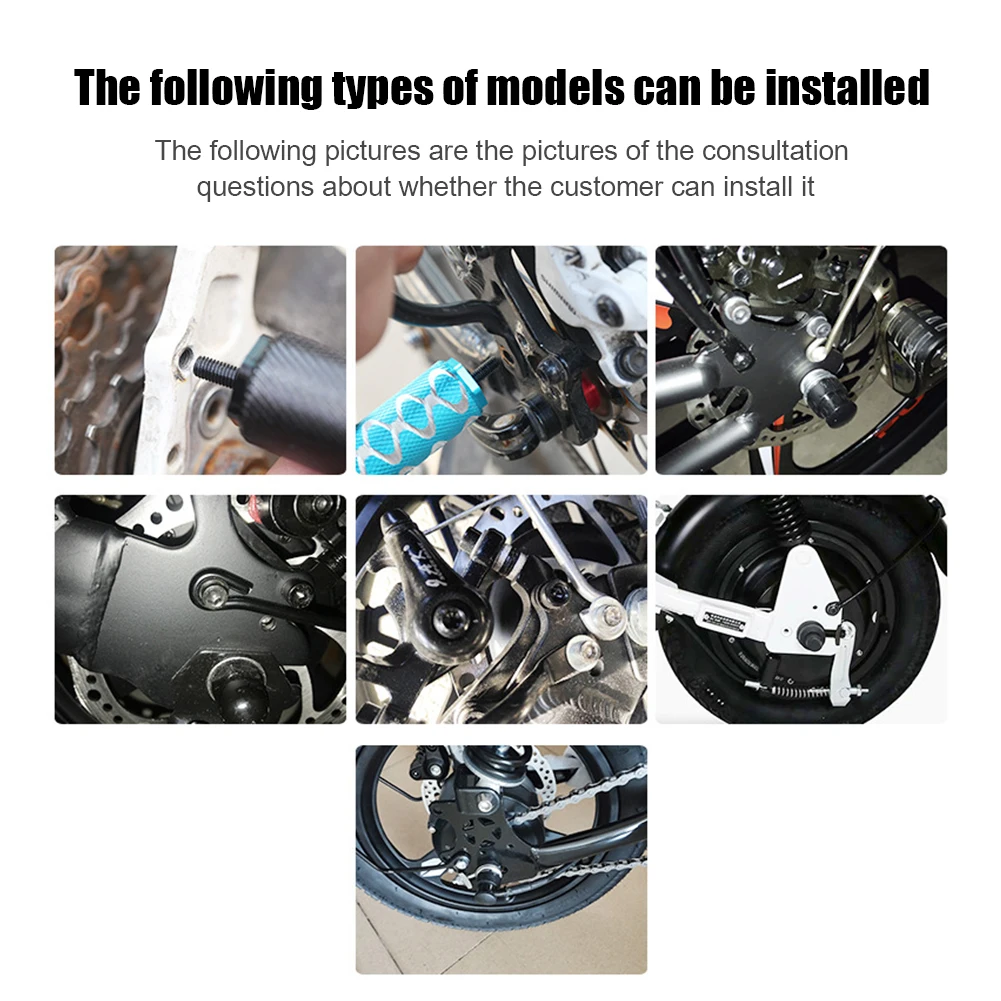 The following types of models can be installed

The following pictures are the pictures of the consultation questions about whether the customer can install it