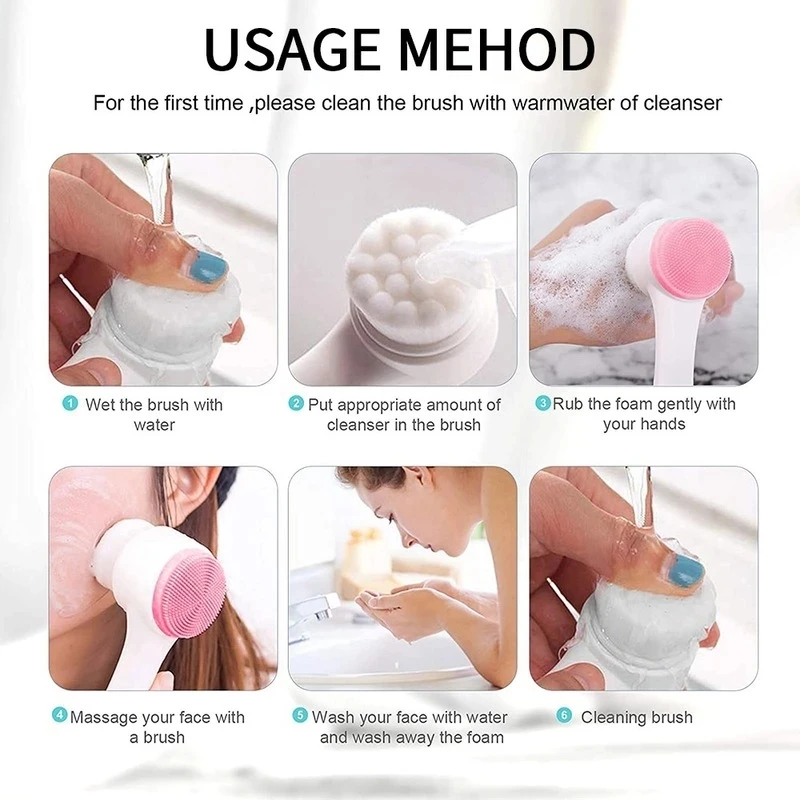 USAGE MEHOD

For the first time ,please clean the brush with warmwater of cleanser

1 Wet the brush with water

2 Put appropriate amount of cleanser in the brush

3 Rub the foam gently with your hands

4 Massage your face with a brush

5 Wash your face with water and wash away the foam

6 Cleaning brush