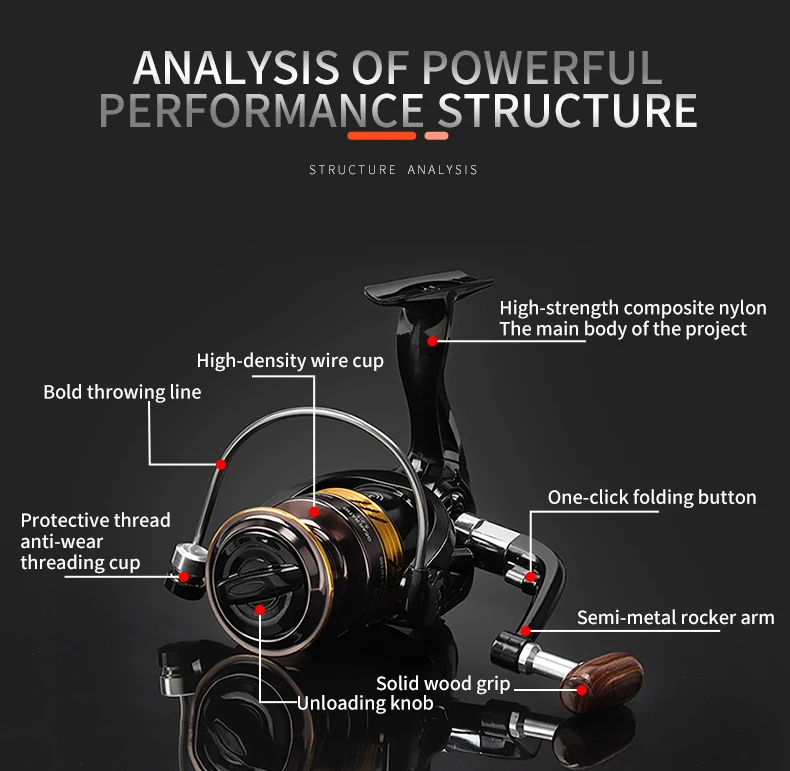 ANALYSIS OF POWERFUL PERFORMANCE STRUCTURE

STRUCTURE ANALYSIS

High-strength composite nylon
The main body of the project

High-density wire cup

Bold throwing line

One-click folding button

Protective thread anti-wear threading cup

Semi-metal rocker arm

Solid wood grip

Unloading knob