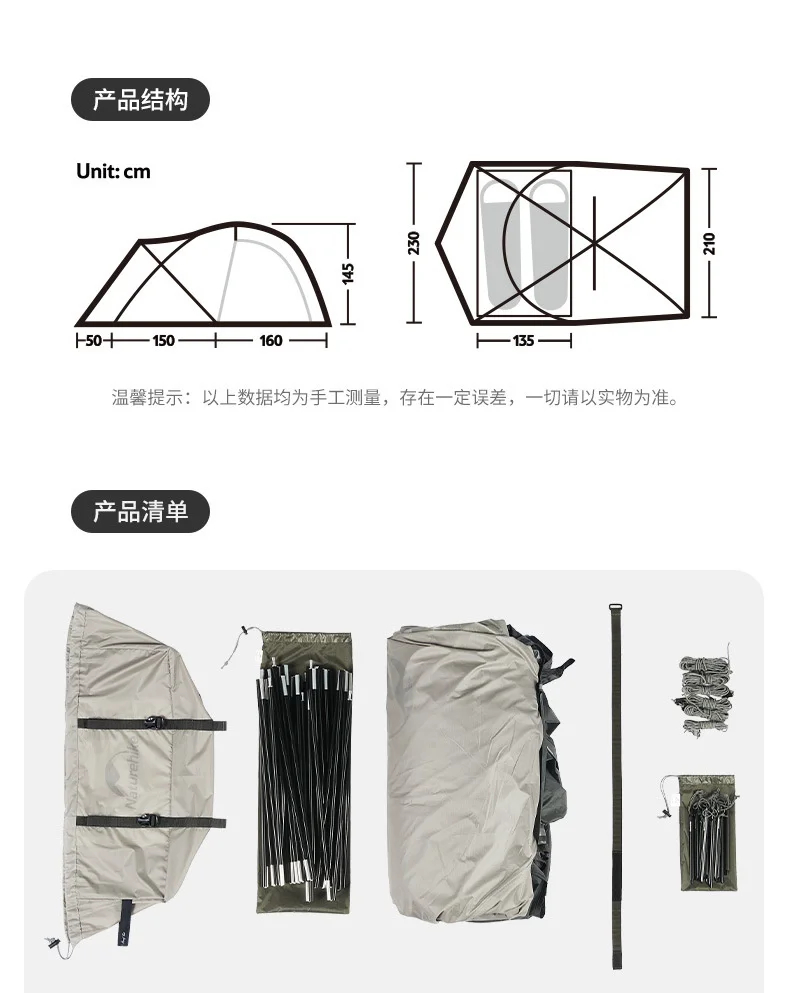 产品结构

Unit: cm

145

50 150 160

230

210

135

温馨提示：以上数据均为手工测量，存在一定误差，一切请以实物为准。

产品清单

Naturehike