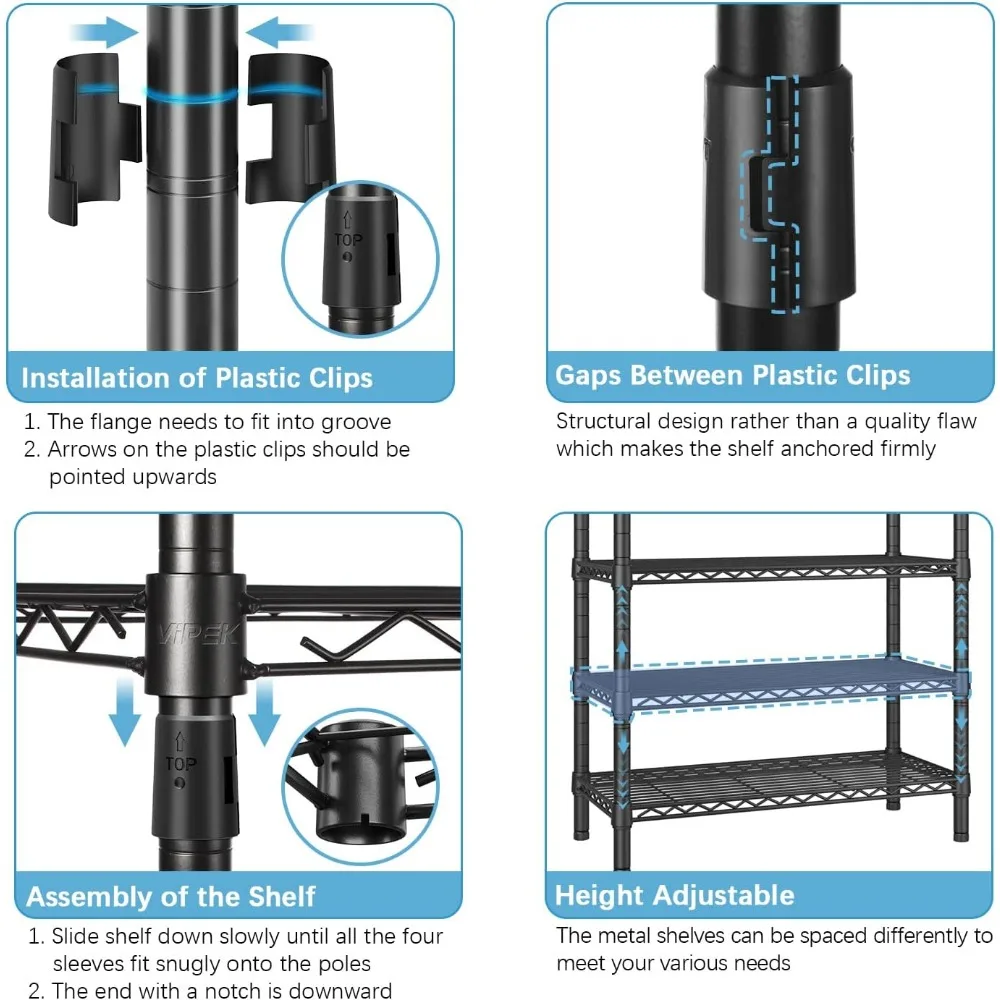 TOP

Installation of Plastic Clips

1. The flange needs to fit into groove
2. Arrows on the plastic clips should be pointed upwards

Gaps Between Plastic Clips

Structural design rather than a quality flaw which makes the shelf anchored firmly

VIPEK

TOP

Assembly of the Shelf

1. Slide shelf down slowly until all the four sleeves fit snugly onto the poles
2. The end with a notch is downward

Height Adjustable

The metal shelves can be spaced differently to meet your various needs