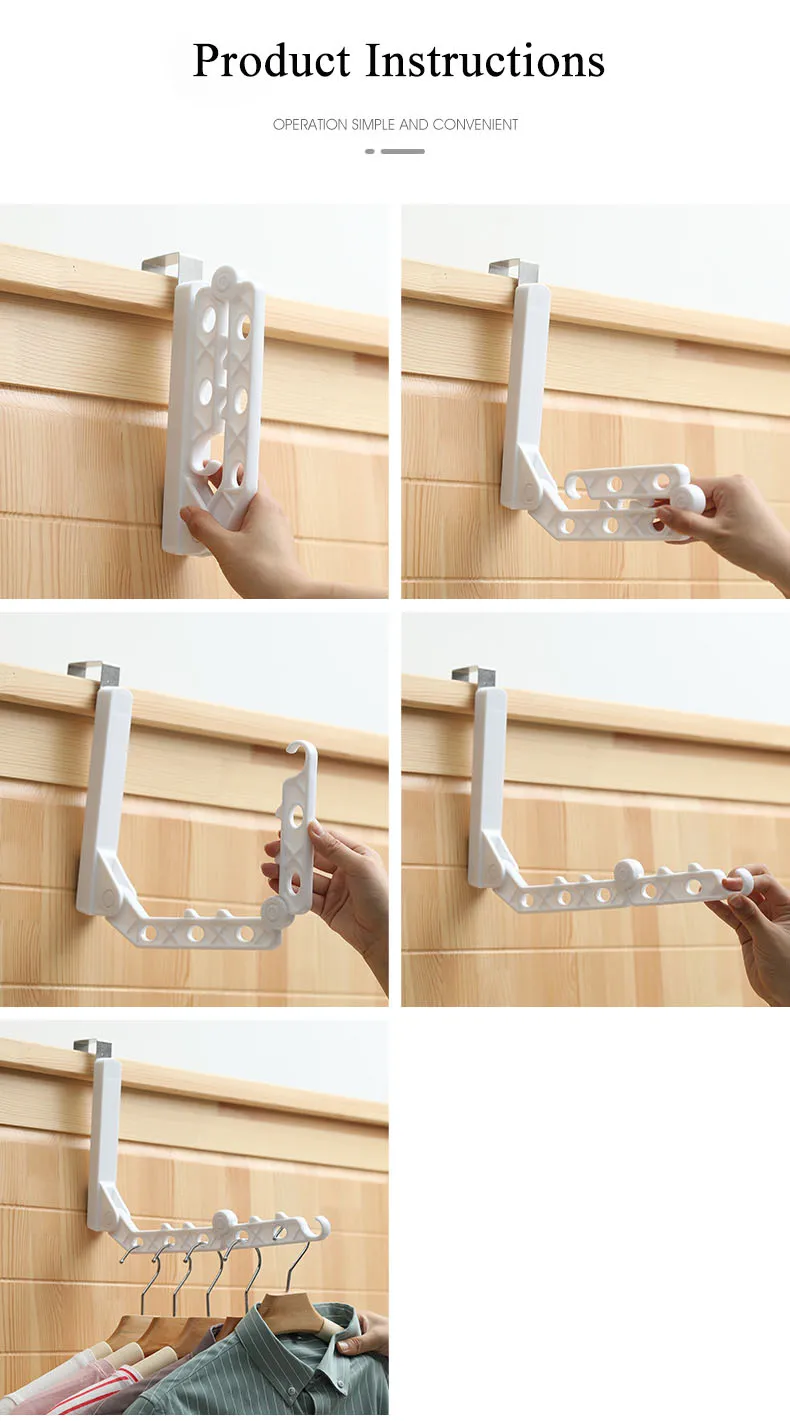 Product Instructions

OPERATION SIMPLE AND CONVENIENT