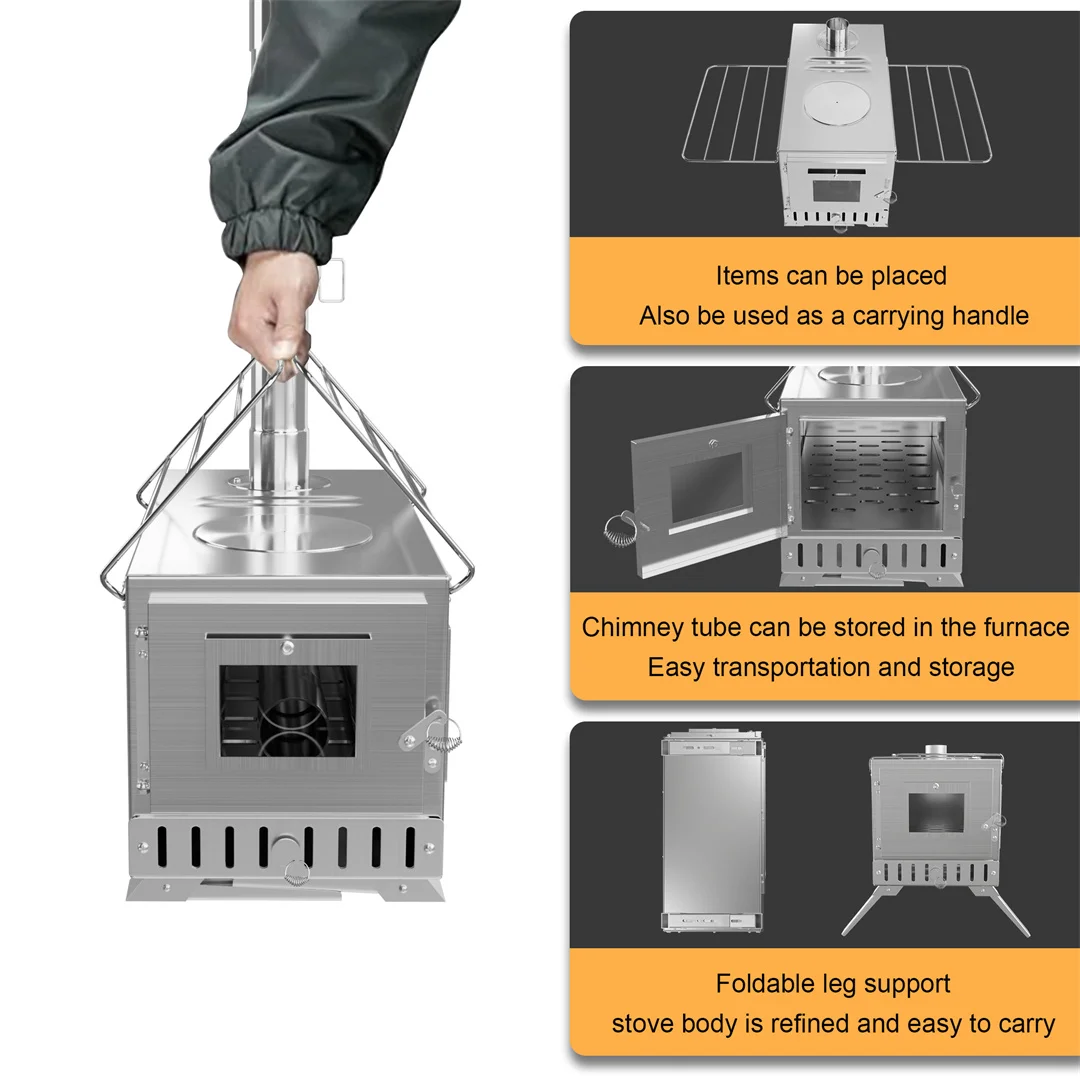 Items can be placed
Also be used as a carrying handle

Chimney tube can be stored in the furnace
Easy transportation and storage

Foldable leg support
stove body is refined and easy to carry