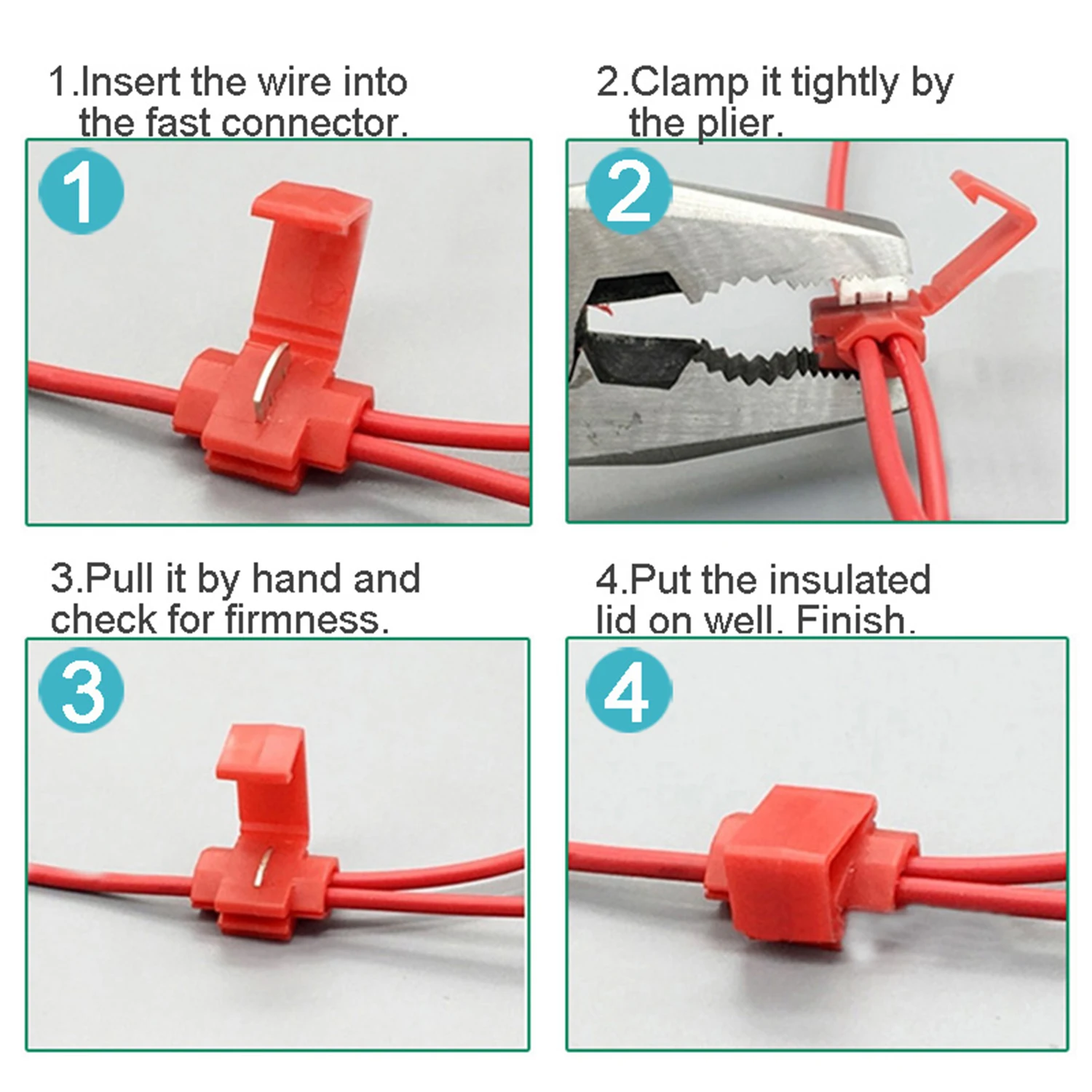 1.Insert the wire into the fast connector.

1

2.Clamp it tightly by the plier.

2

3.Pull it by hand and check for firmness.

3

4.Put the insulated lid on well. Finish.

4