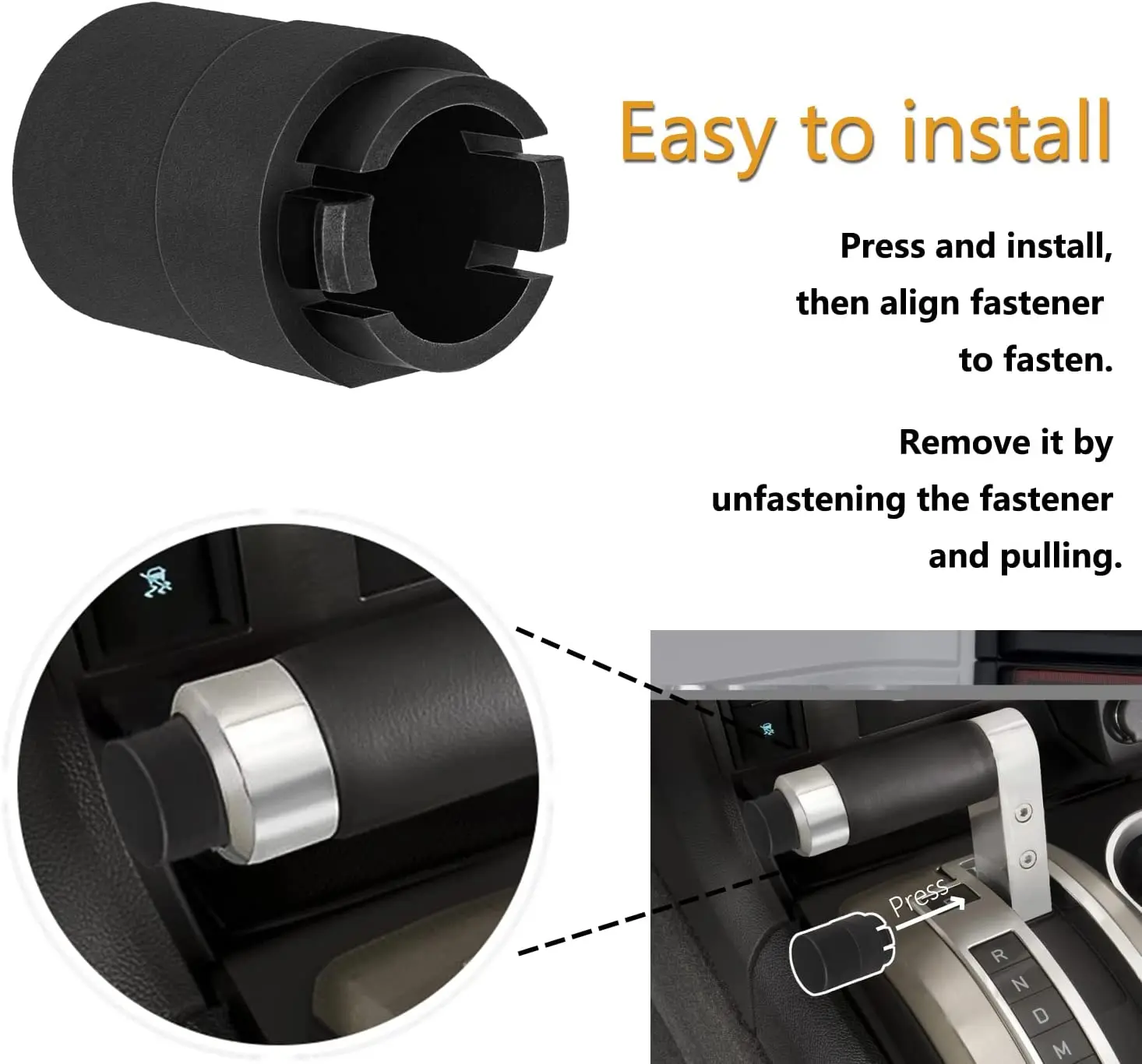 Easy to install

Press and install, then align fastener to fasten.

Remove it by unfastening the fastener and pulling.

Press

R
N
D
M