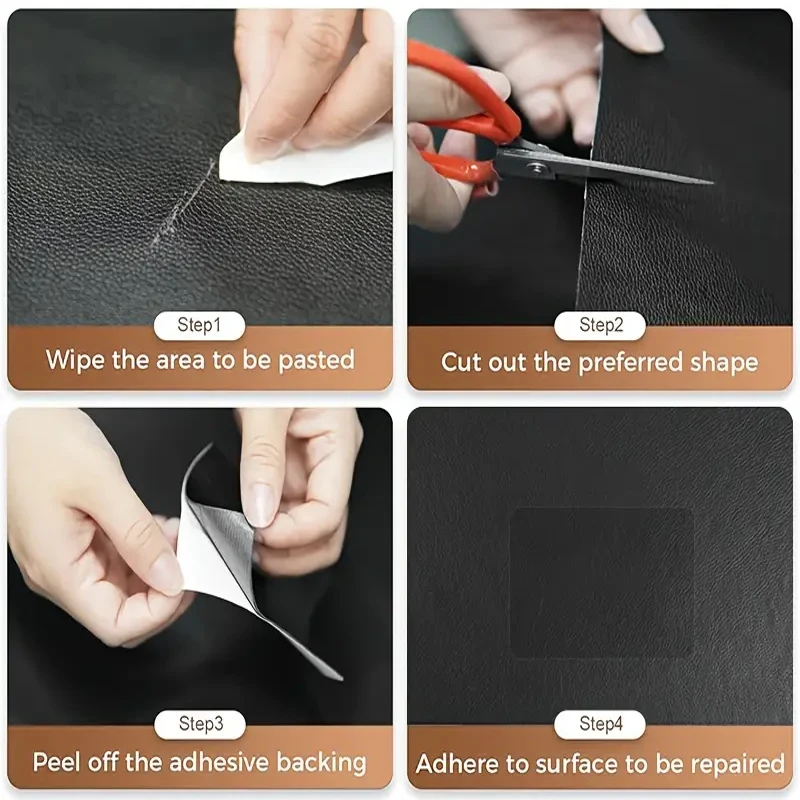 Step1
Wipe the area to be pasted

Step2
Cut out the preferred shape

Step3
Peel off the adhesive backing

Step4
Adhere to surface to be repaired