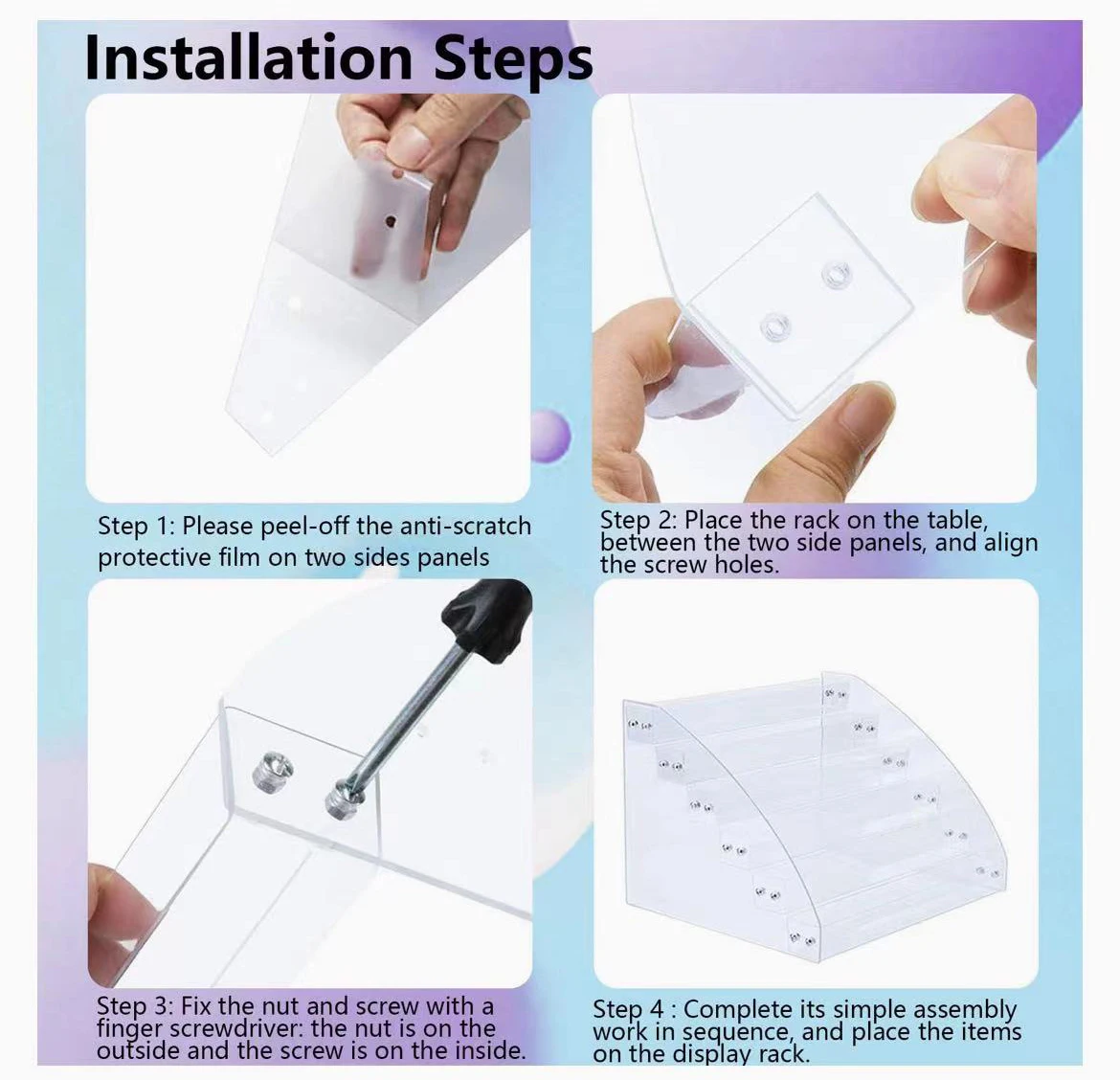 Installation Steps

Step 1: Please peel-off the anti-scratch protective film on two sides panels

Step 2: Place the rack on the table, between the two side panels, and align the screw holes.

Step 3: Fix the nut and screw with a finger screwdriver: the nut is on the outside and the screw is on the inside.

Step 4 : Complete its simple assembly work in sequence, and place the items on the display rack.