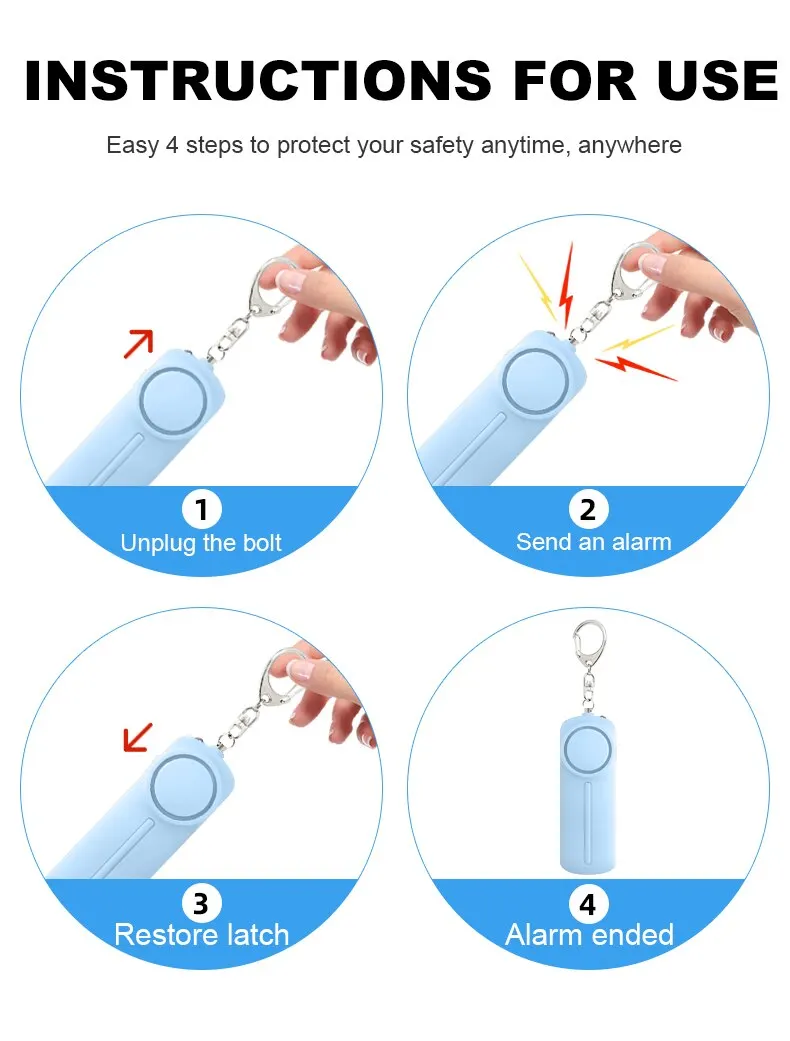 INSTRUCTIONS FOR USE

Easy 4 steps to protect your safety anytime, anywhere

1
Unplug the bolt

2
Send an alarm

3
Restore latch

4
Alarm ended