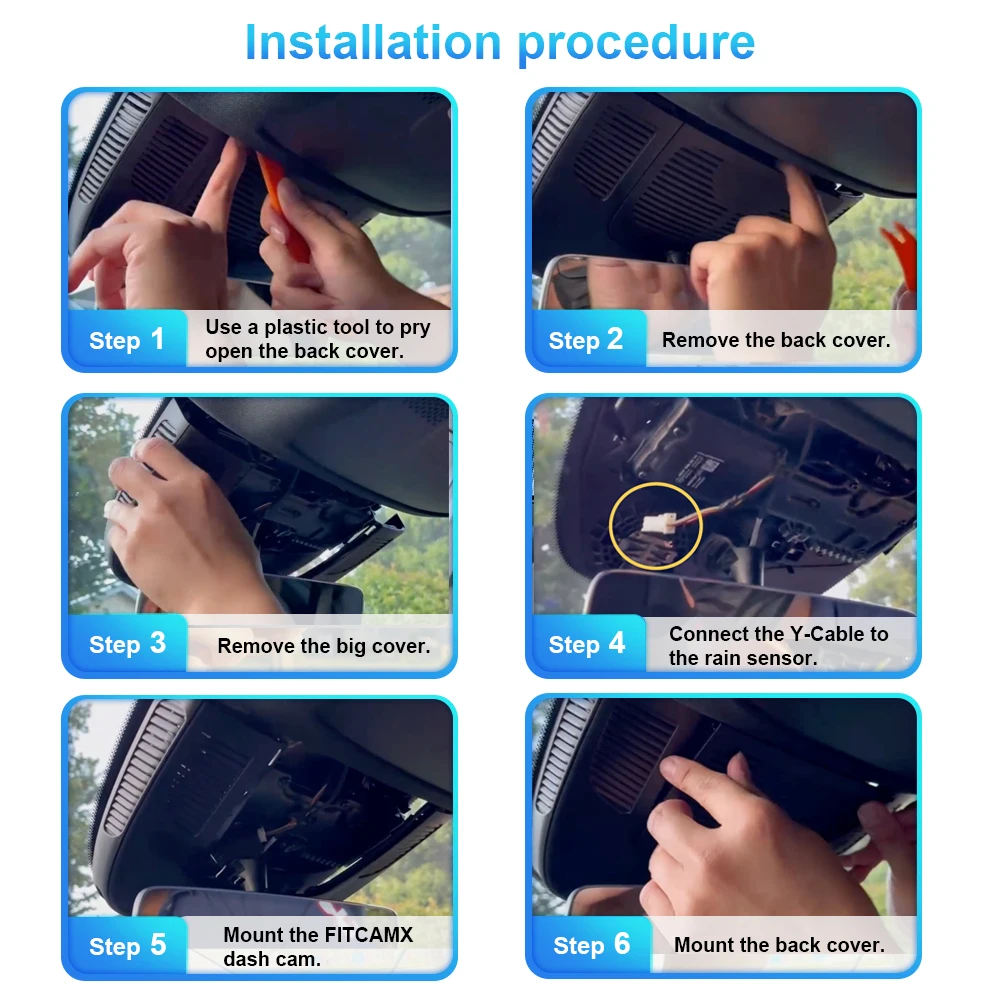 Installation procedure

Step 1 Use a plastic tool to pry open the back cover.

Step 2 Remove the back cover.

Step 3 Remove the big cover.

Step 4 Connect the Y-Cable to the rain sensor.

Step 5 Mount the FITCAMX dash cam.

Step 6 Mount the back cover.