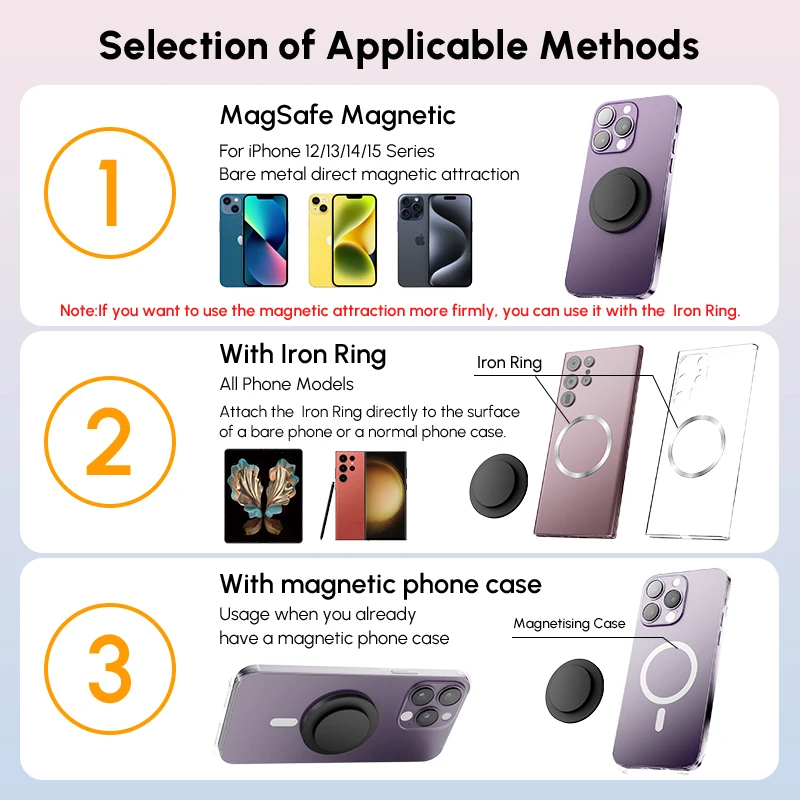 Selection of Applicable Methods

1

MagSafe Magnetic

For iPhone 12/13/14/15 Series
Bare metal direct magnetic attraction

Note:If you want to use the magnetic attraction more firmly, you can use it with the Iron Ring.

2

With Iron Ring

All Phone Models

Attach the Iron Ring directly to the surface of a bare phone or a normal phone case.

Iron Ring

3

With magnetic phone case

Usage when you already have a magnetic phone case

Magnetising Case