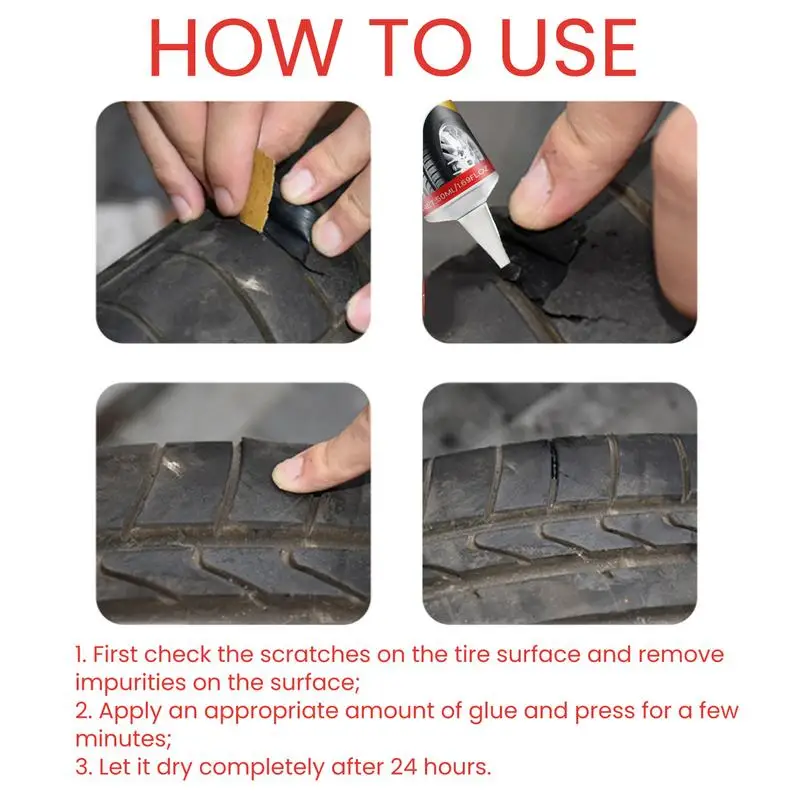 HOW TO USE

50ML/1.69FL.OZ

1. First check the scratches on the tire surface and remove impurities on the surface;
2. Apply an appropriate amount of glue and press for a few minutes;
3. Let it dry completely after 24 hours.