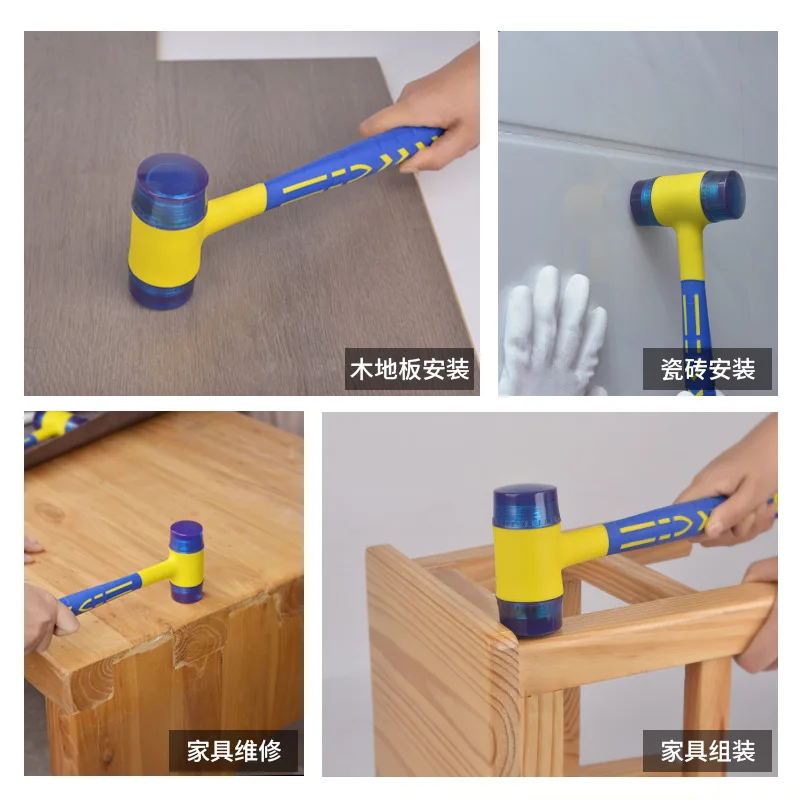 木地板安装

瓷砖安装

家具维修

家具组装