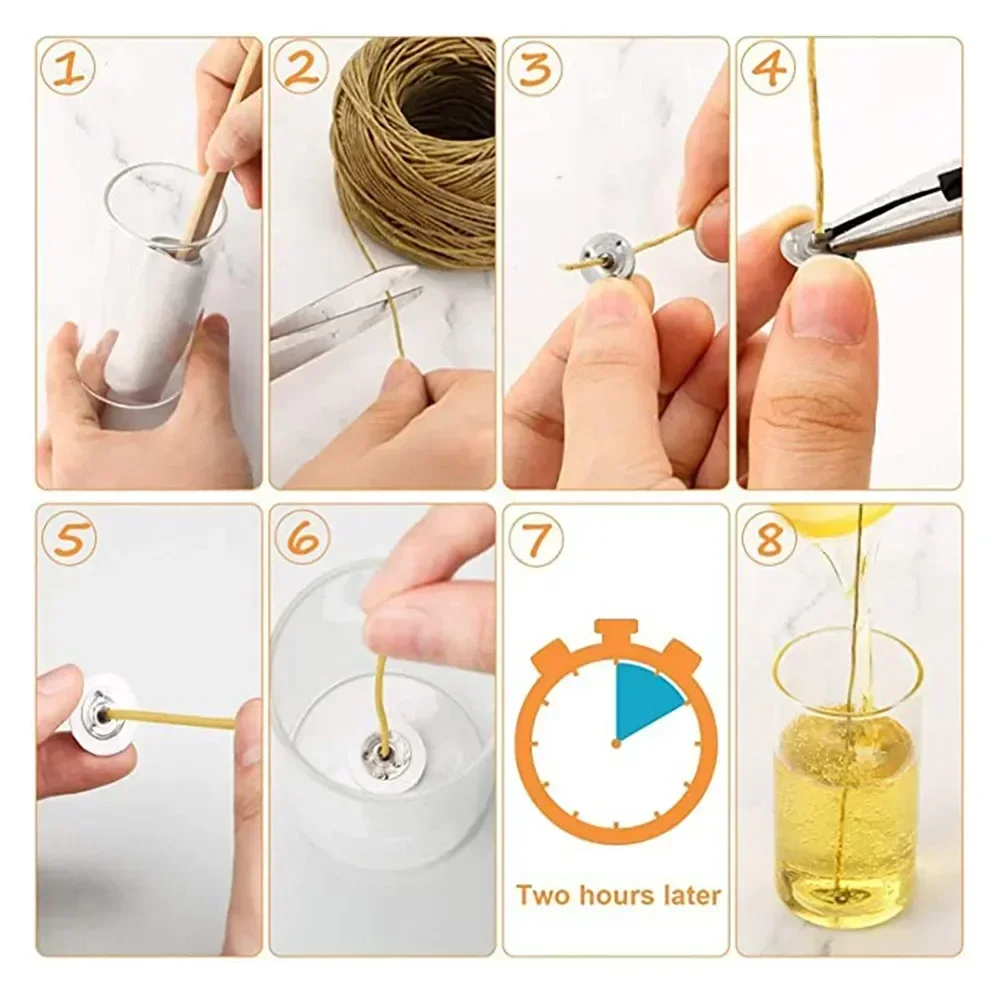 1

2

3

4

5

6

7

Two hours later

8