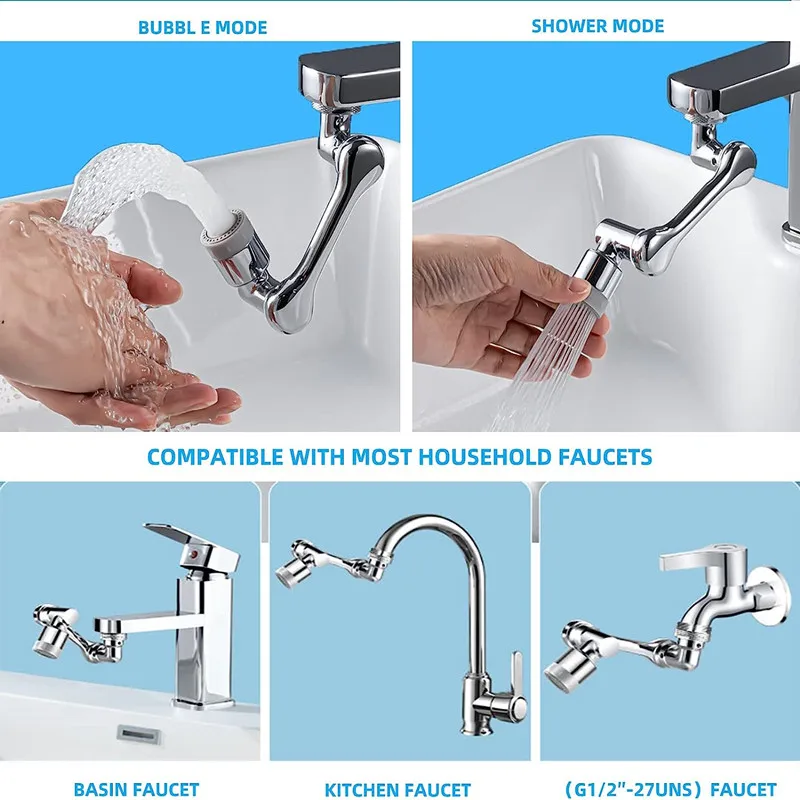 BUBBL E MODE

SHOWER MODE

COMPATIBLE WITH MOST HOUSEHOLD FAUCETS

BASIN FAUCET

KITCHEN FAUCET

（G1/2"-27UNS）FAUCET