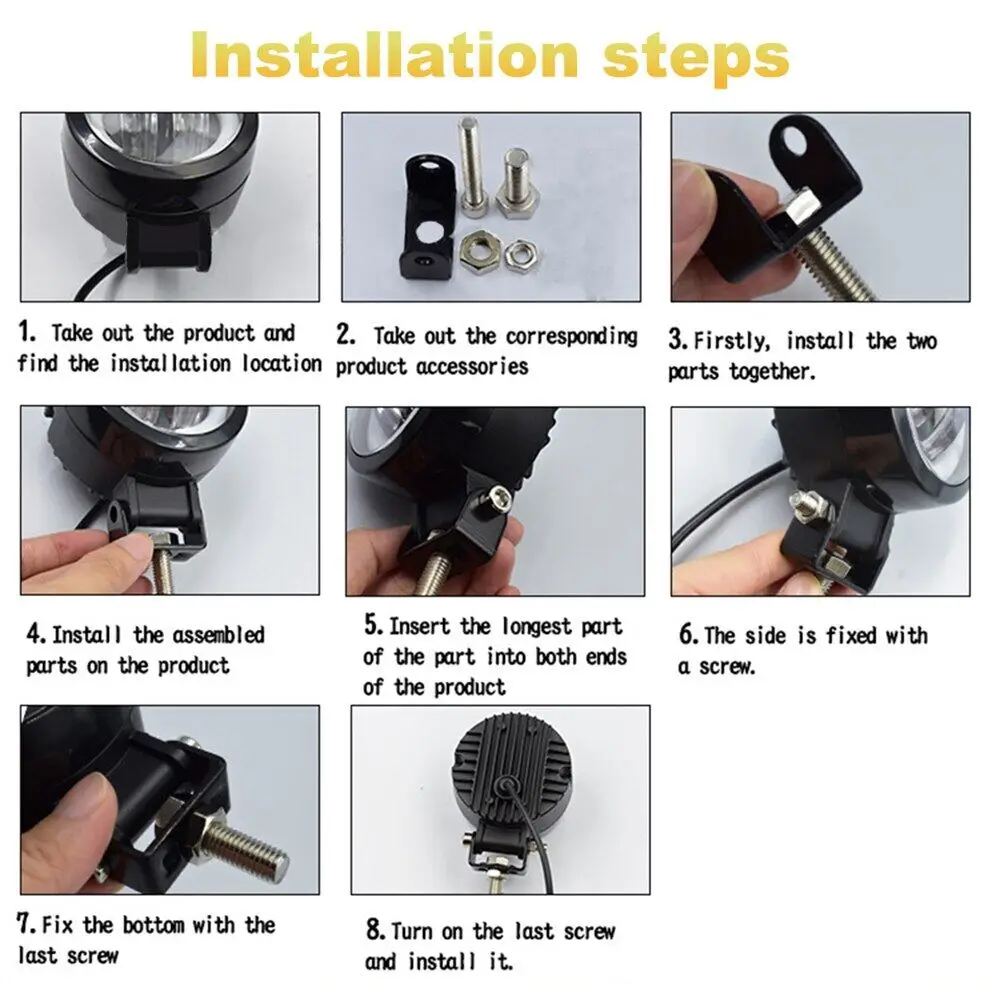 Installation steps

1. Take out the product and find the installation location

2. Take out the corresponding product accessories

3. Firstly, install the two parts together.

4. Install the assembled parts on the product

5. Insert the longest part of the part into both ends of the product

6. The side is fixed with a screw.

7. Fix the bottom with the last screw

8. Turn on the last screw and install it.