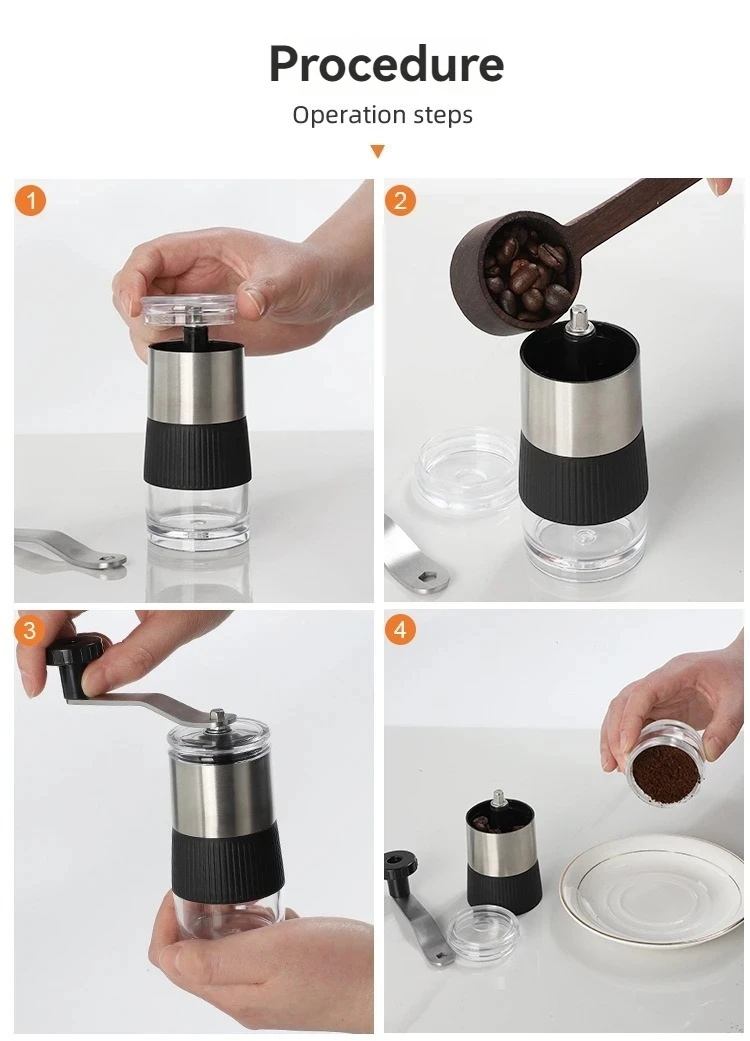 Procedure

Operation steps

1

2

3

4