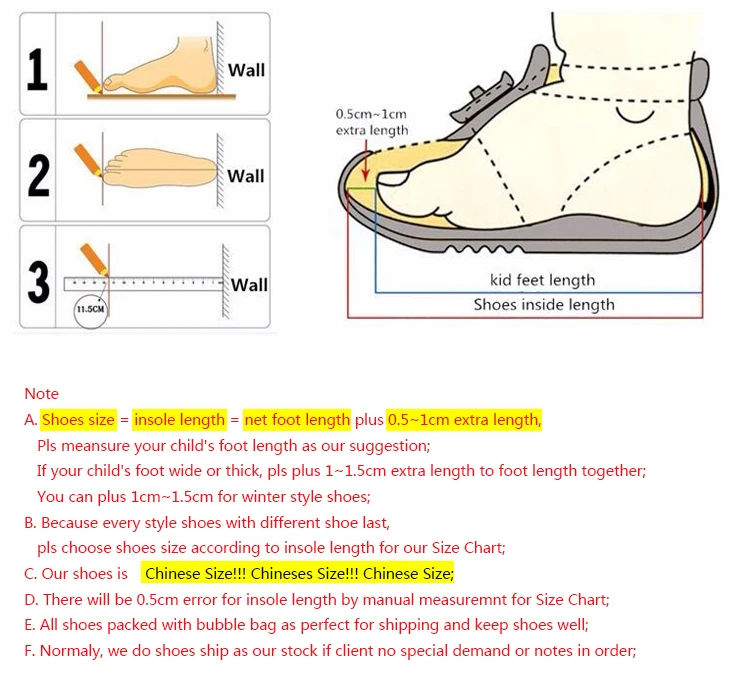 1 Wall

2 Wall

3 Wall

11.5CM

0.5cm~1cm extra length

kid feet length

Shoes inside length

Note

A. Shoes size = insole length = net foot length plus 0.5~1cm extra length,
Pls meansure your child's foot length as our suggestion;
If your child's foot wide or thick, pls plus 1~1.5cm extra length to foot length together;
You can plus 1cm~1.5cm for winter style shoes;

B. Because every style shoes with different shoe last,
pls choose shoes size according to insole length for our Size Chart;

C. Our shoes is Chinese Size!!! Chineses Size!!! Chinese Size;

D. There will be 0.5cm error for insole length by manual measuremnt for Size Chart;

E. All shoes packed with bubble bag as perfect for shipping and keep shoes well;

F. Normaly, we do shoes ship as our stock if client no special demand or notes in order;